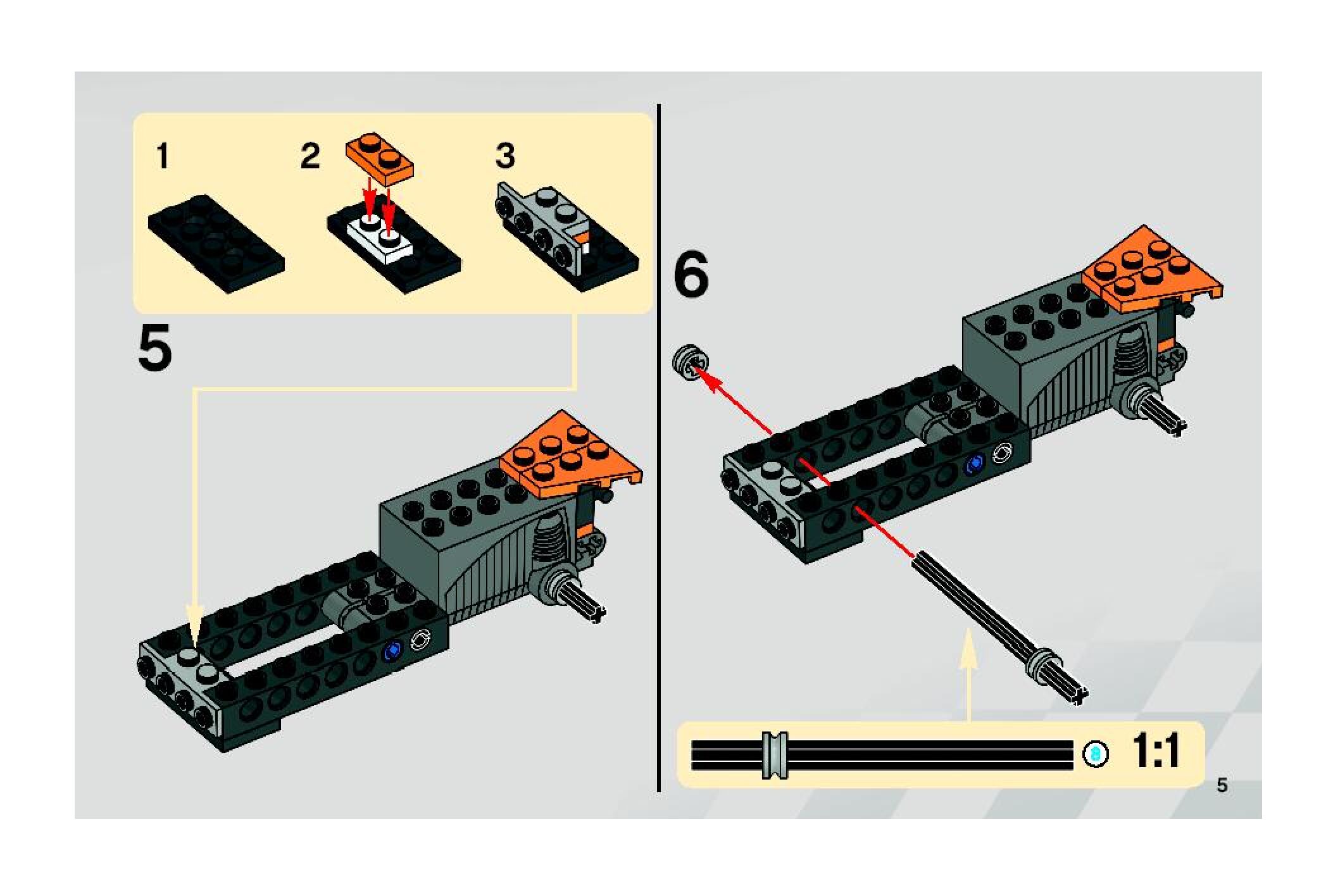 1
2
3
5
6
8
1:1
5