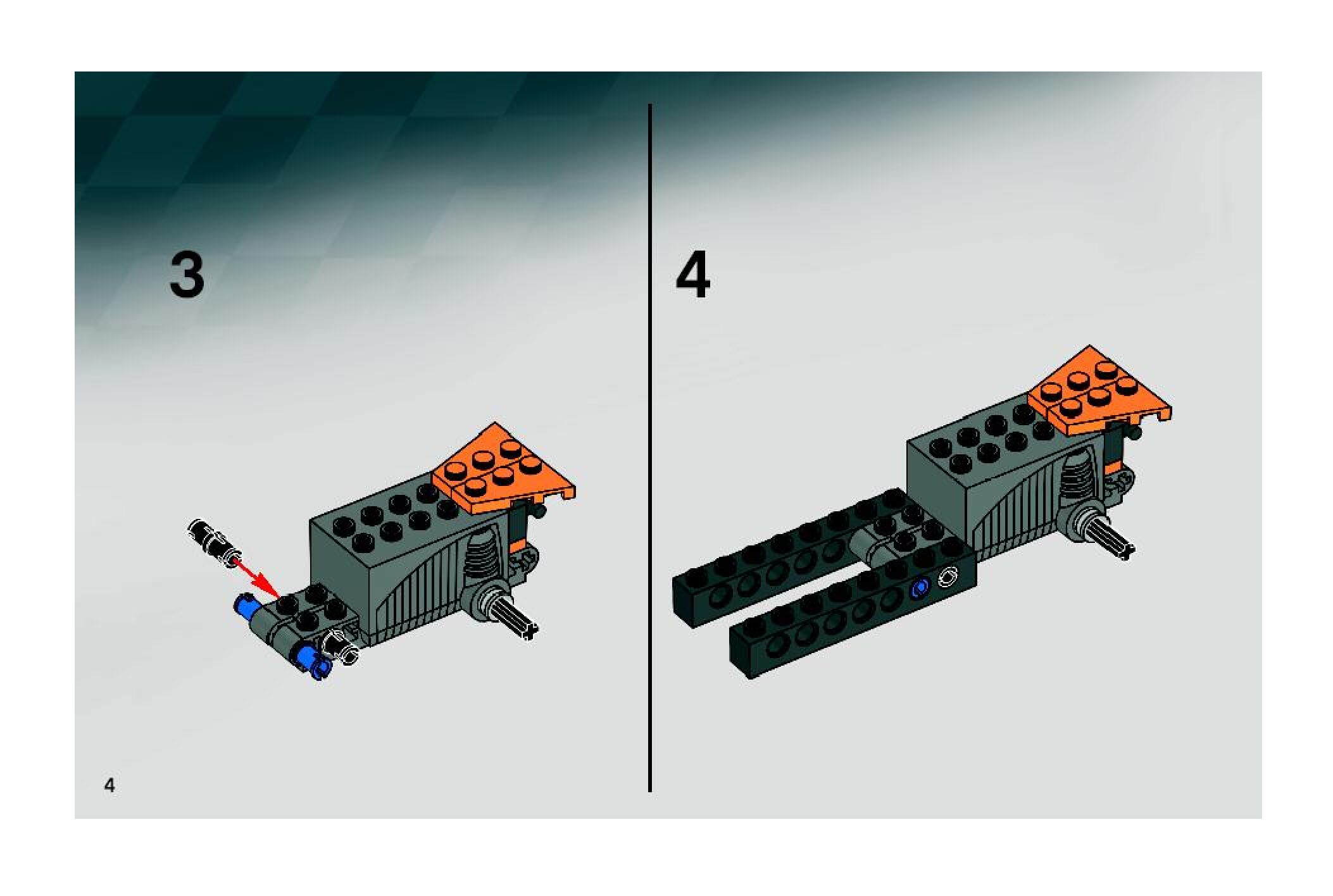 3

4

4