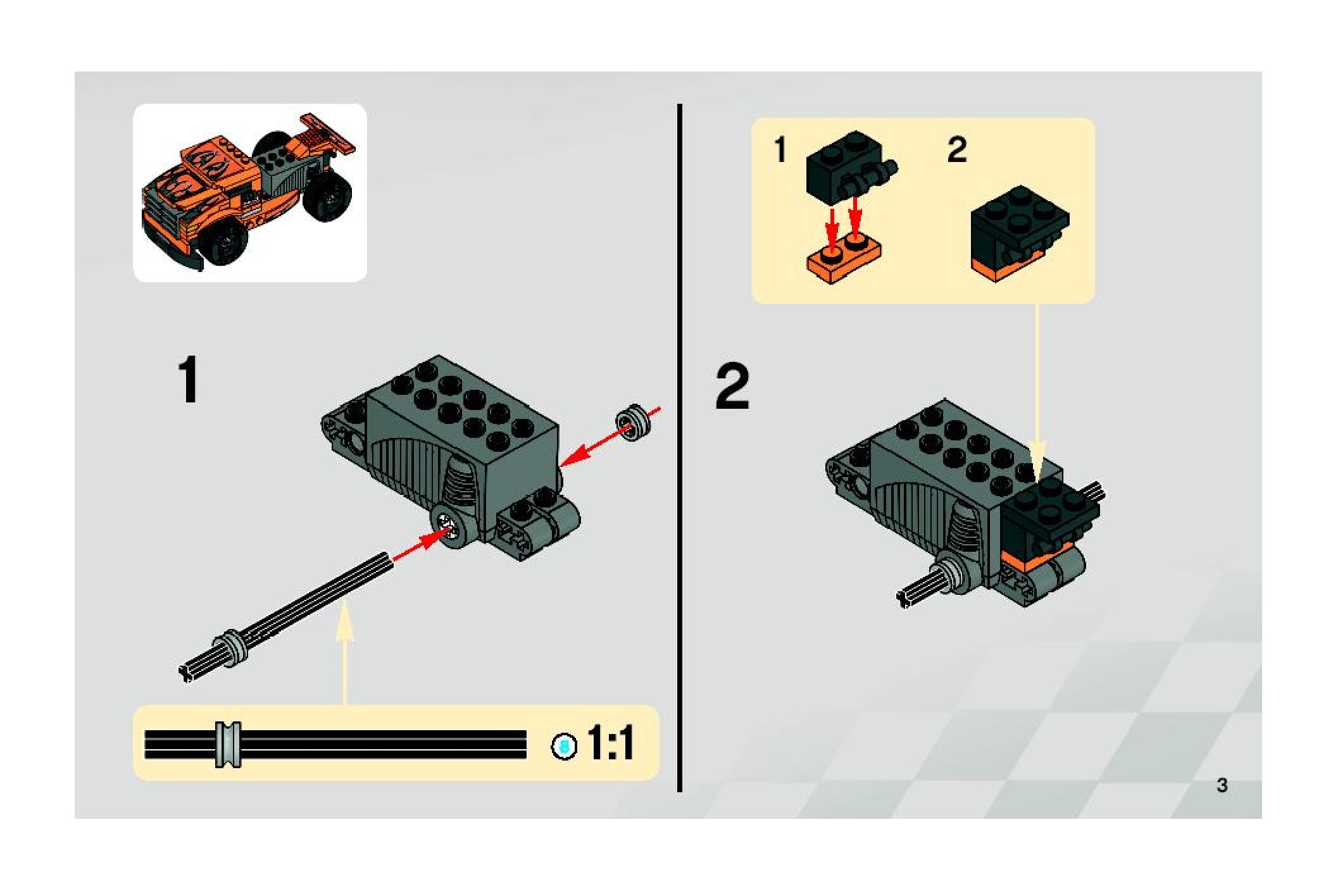 1

1:1

1

2

2

3