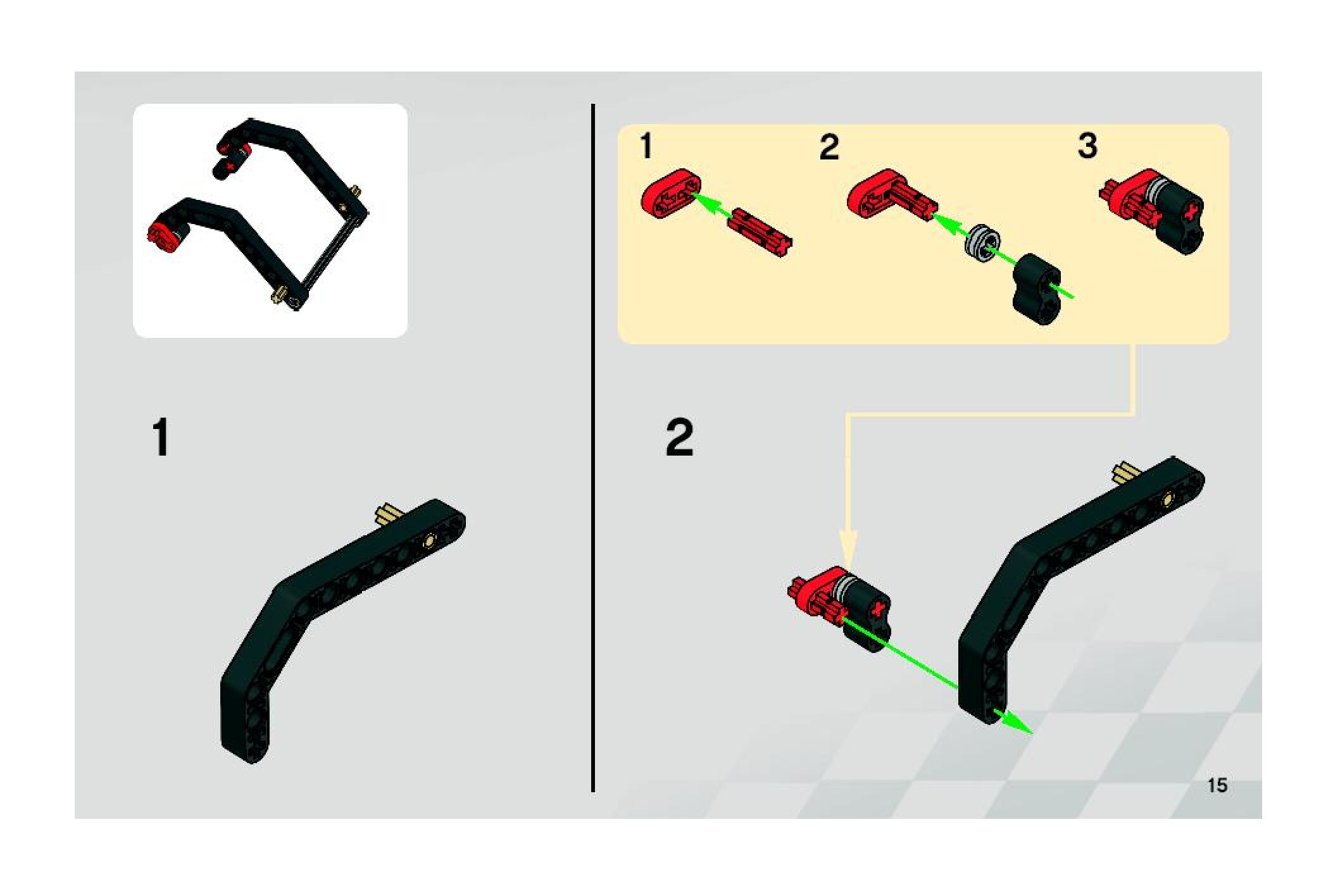 1

1

2

3

2

15