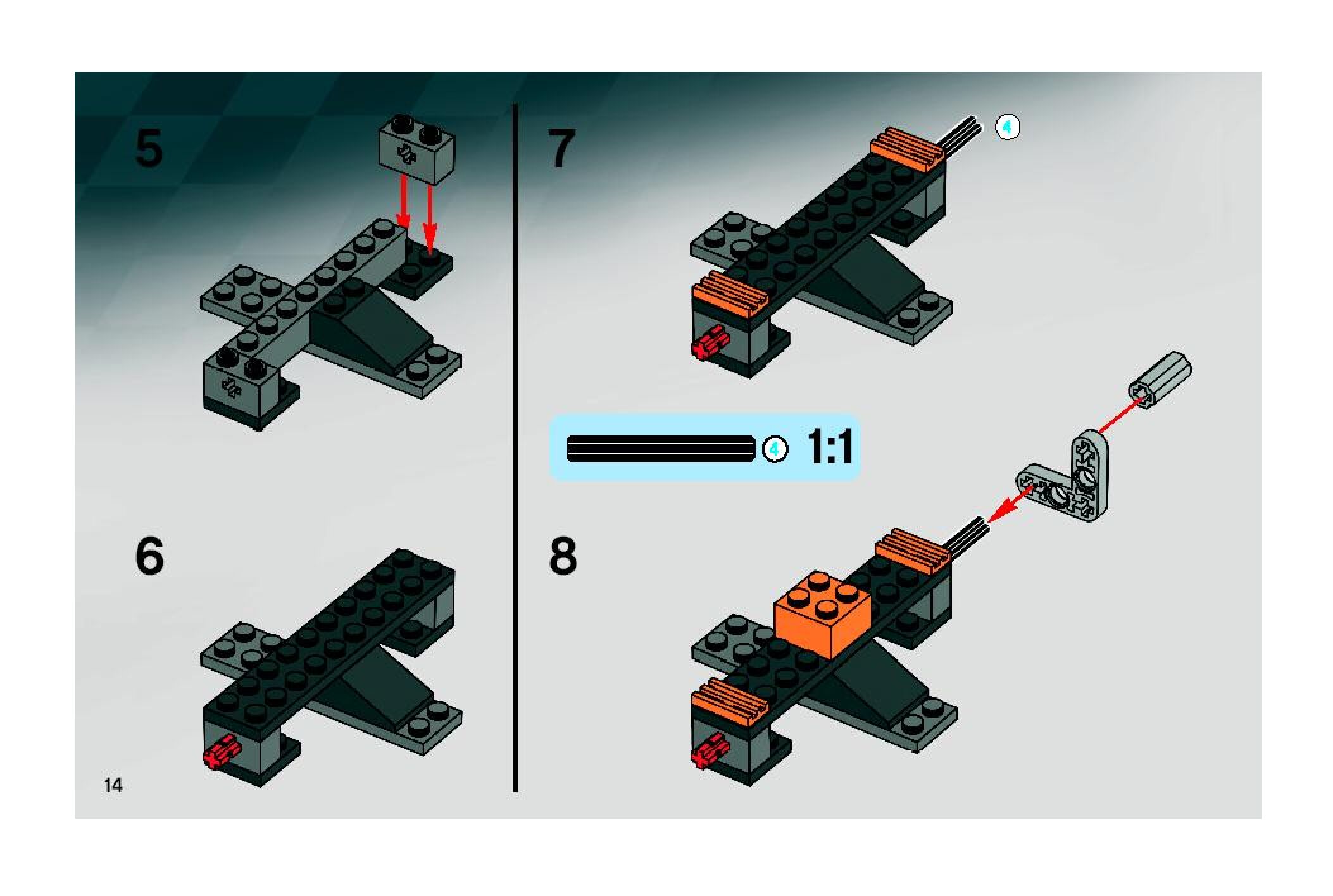 5

6

14

7

4

4 1:1

8