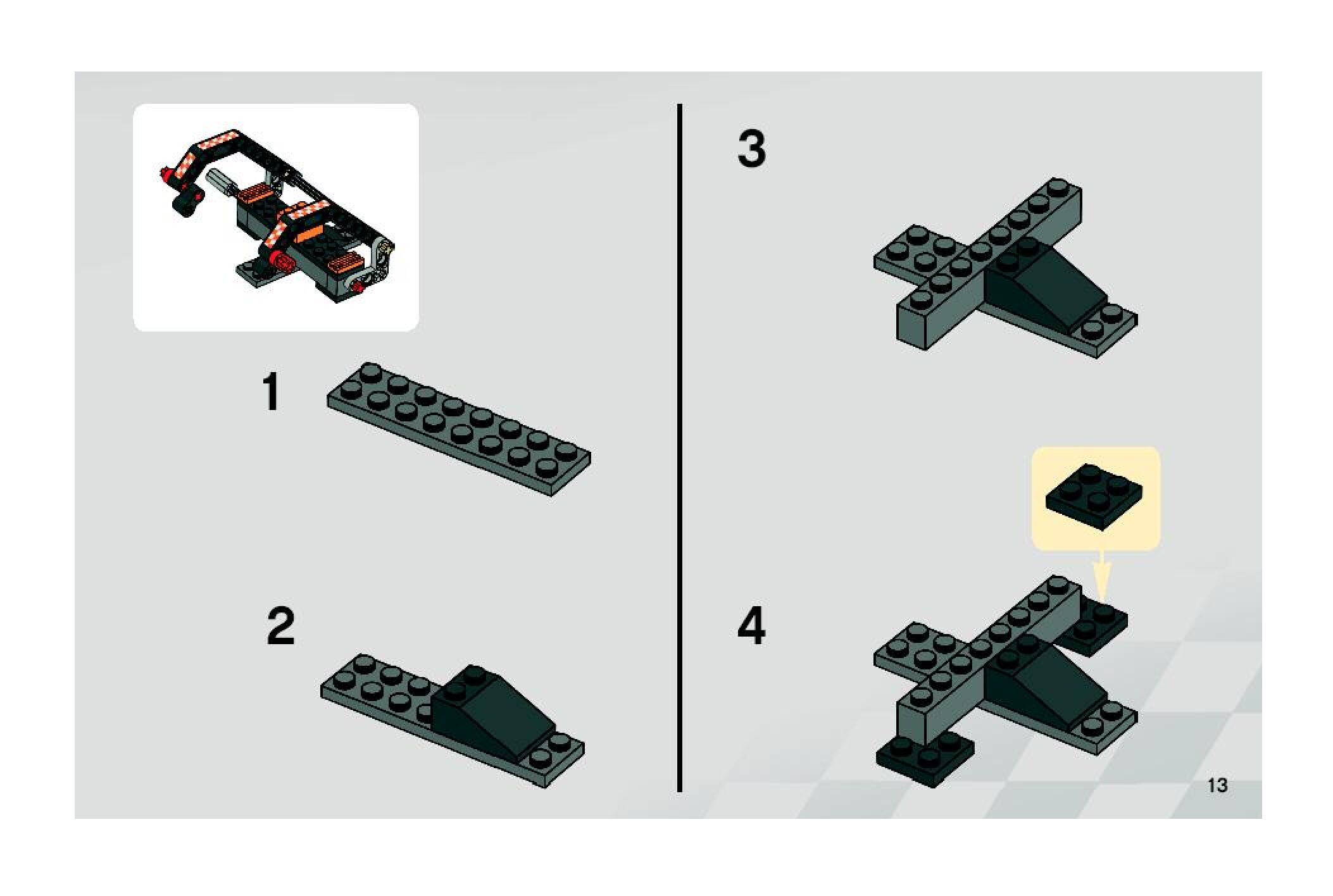 1

2

3

4

13