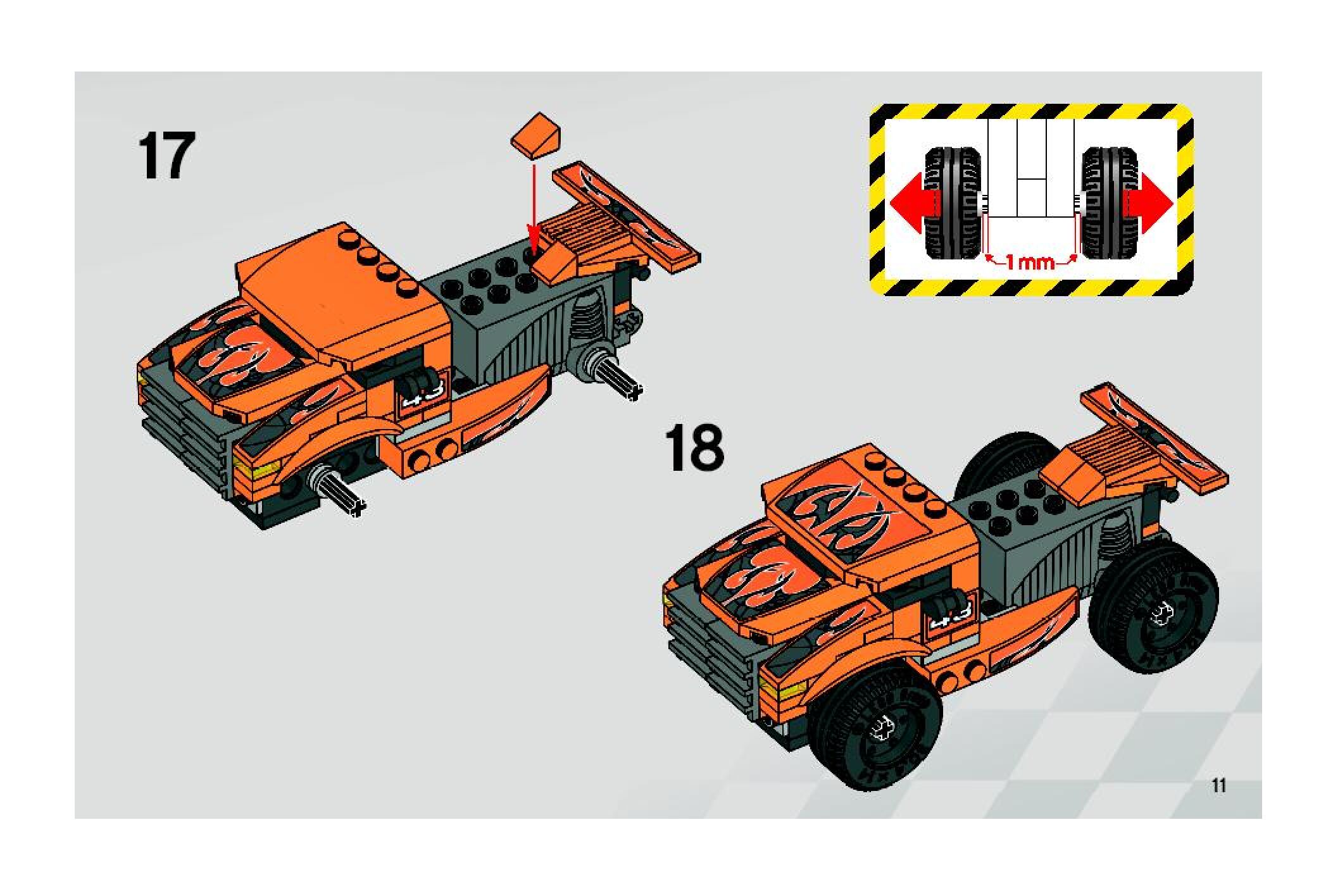 17

1 mm

18

11