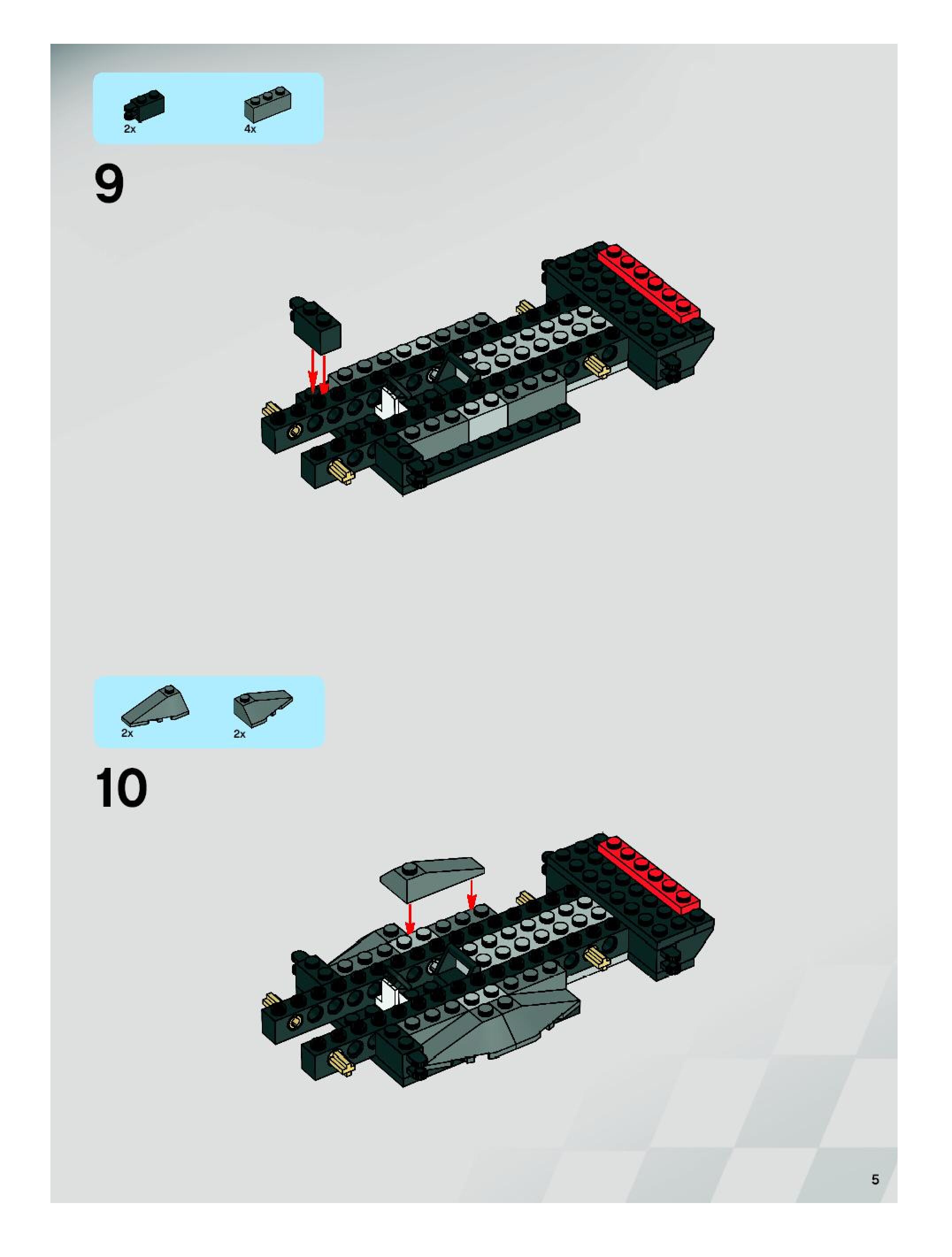 2x
4x

9

2x
2x

10

5