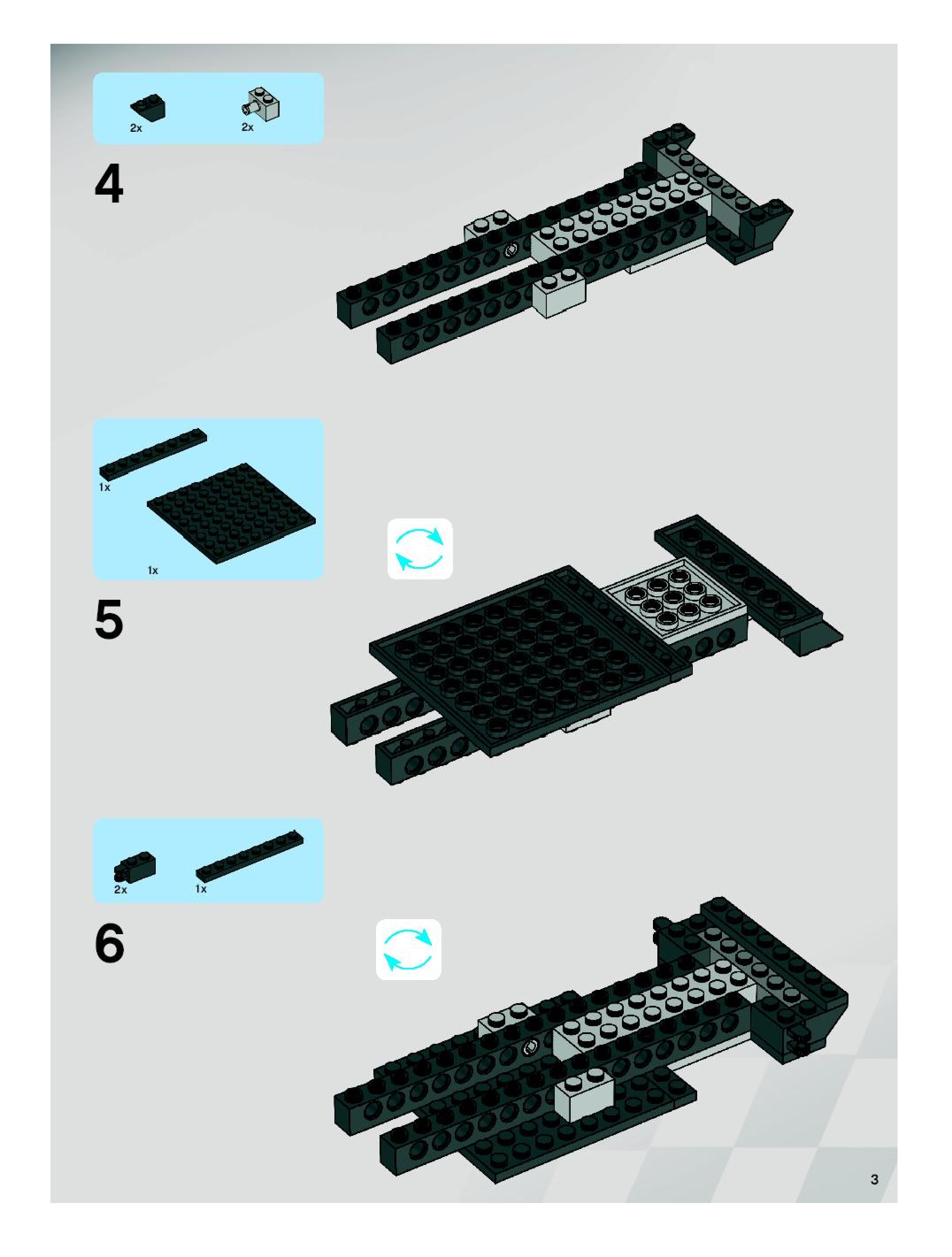 2x 2x

4

1x

1x

5

2x 1x

6

3