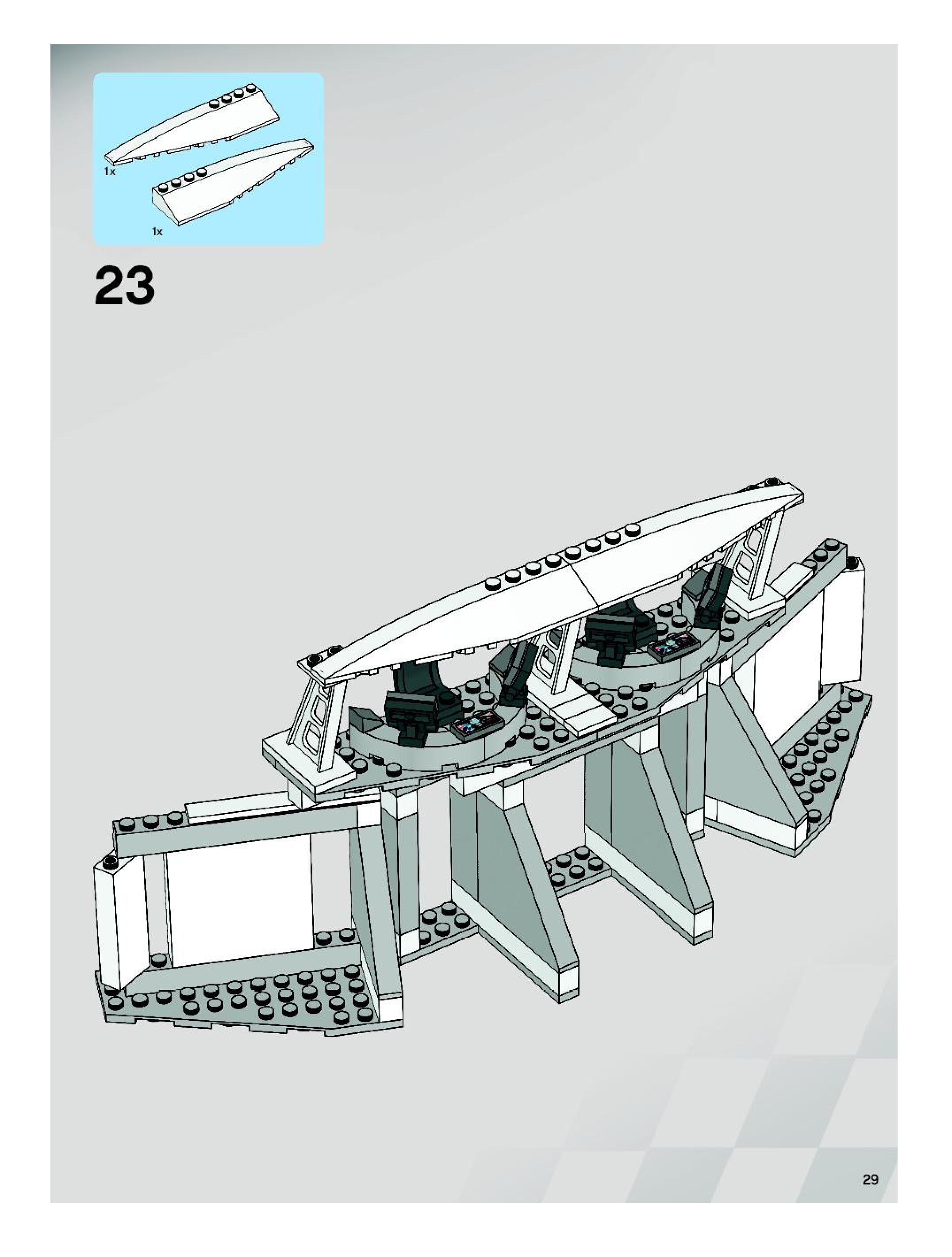 1x

1x

23

29