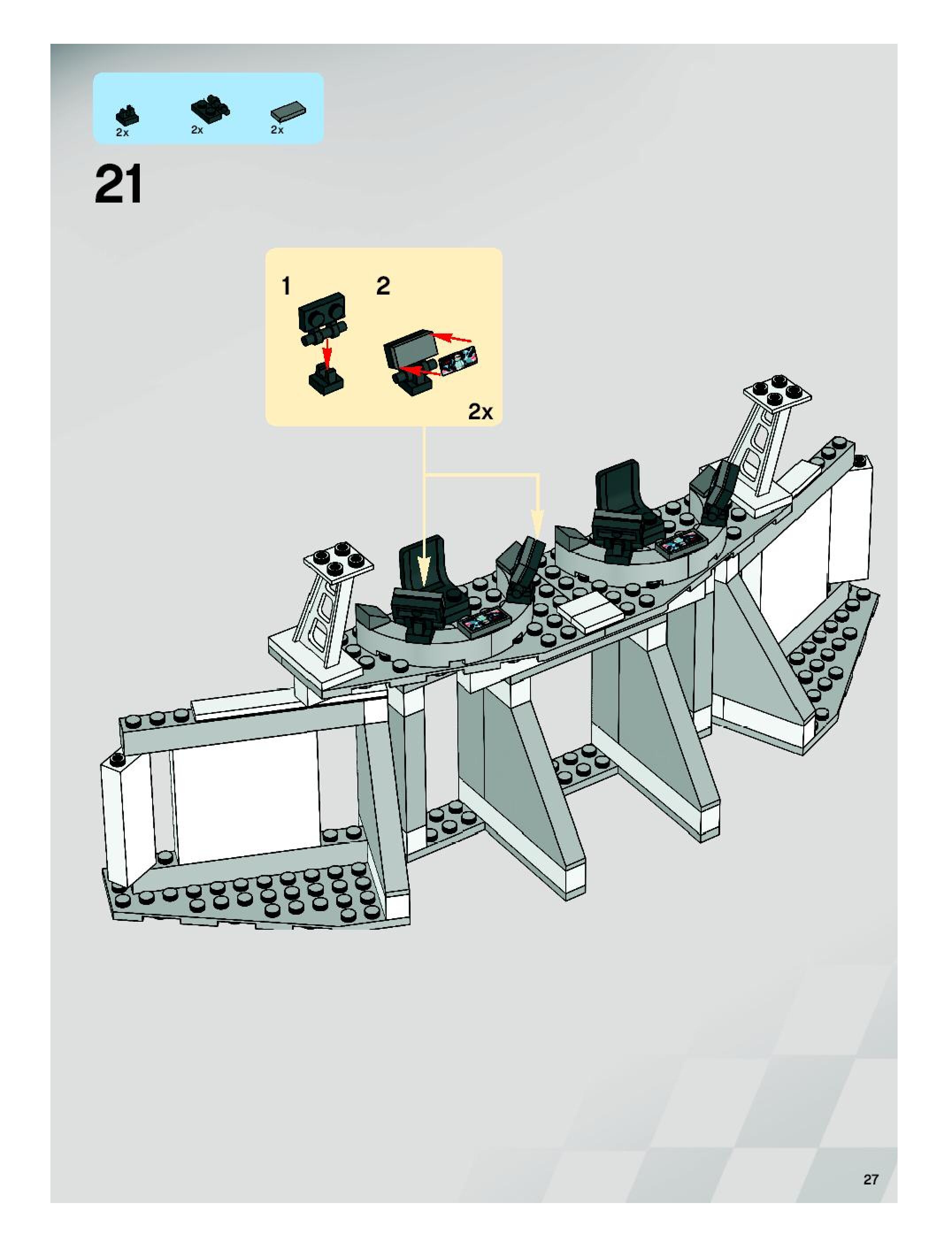 2x 2x 2x

21

1 2

2x

27