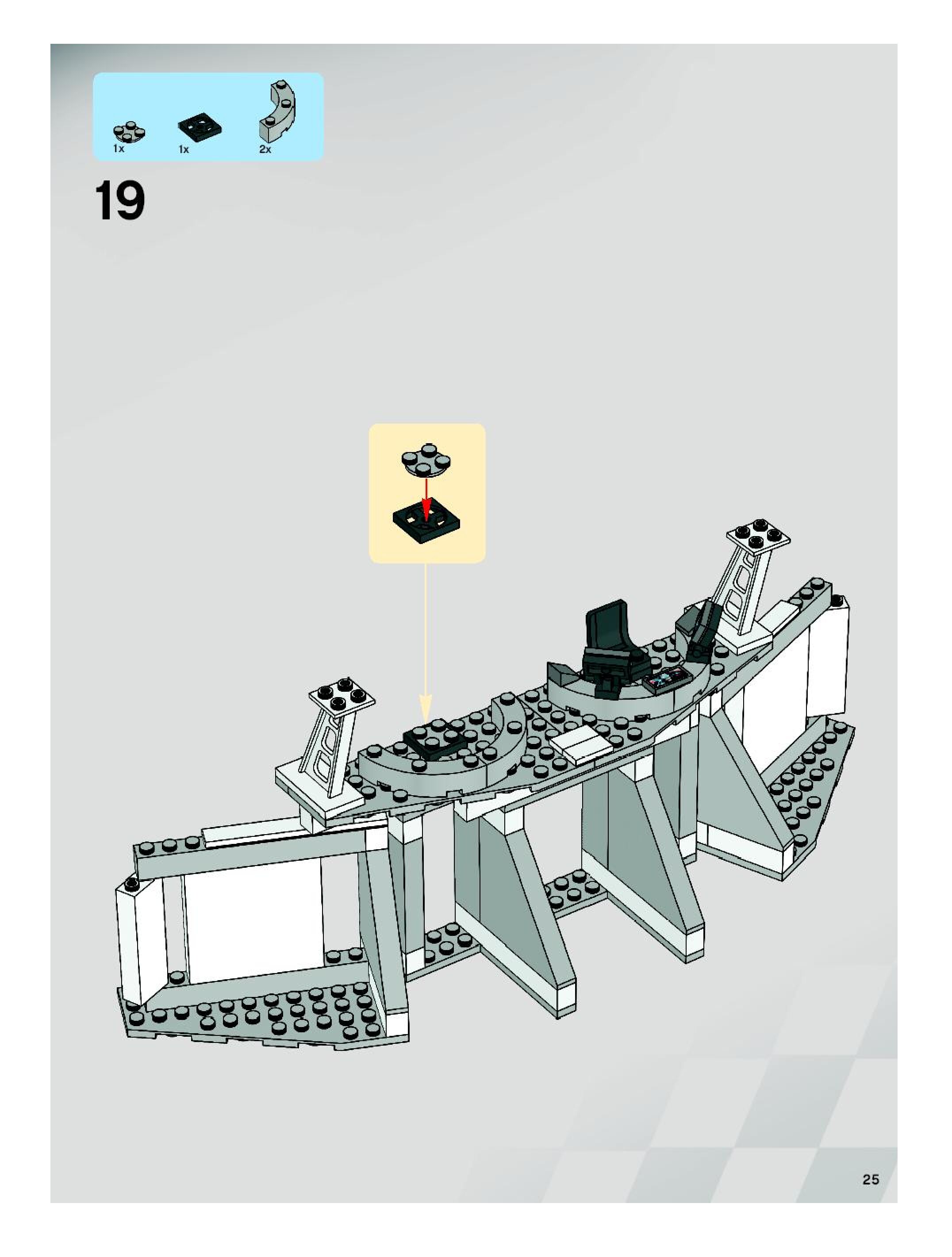 1x
1x
2x

19

25