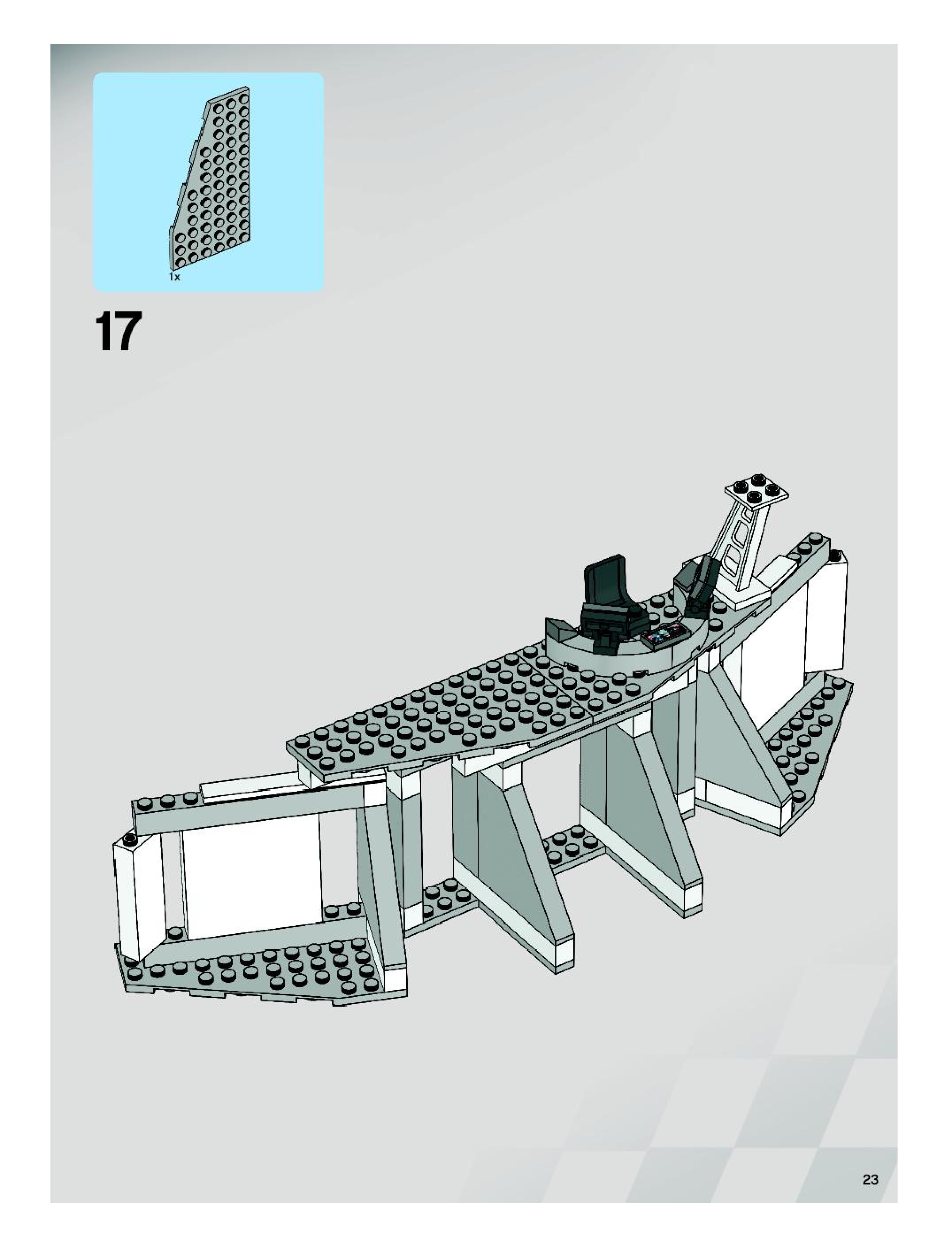 1x

17

23