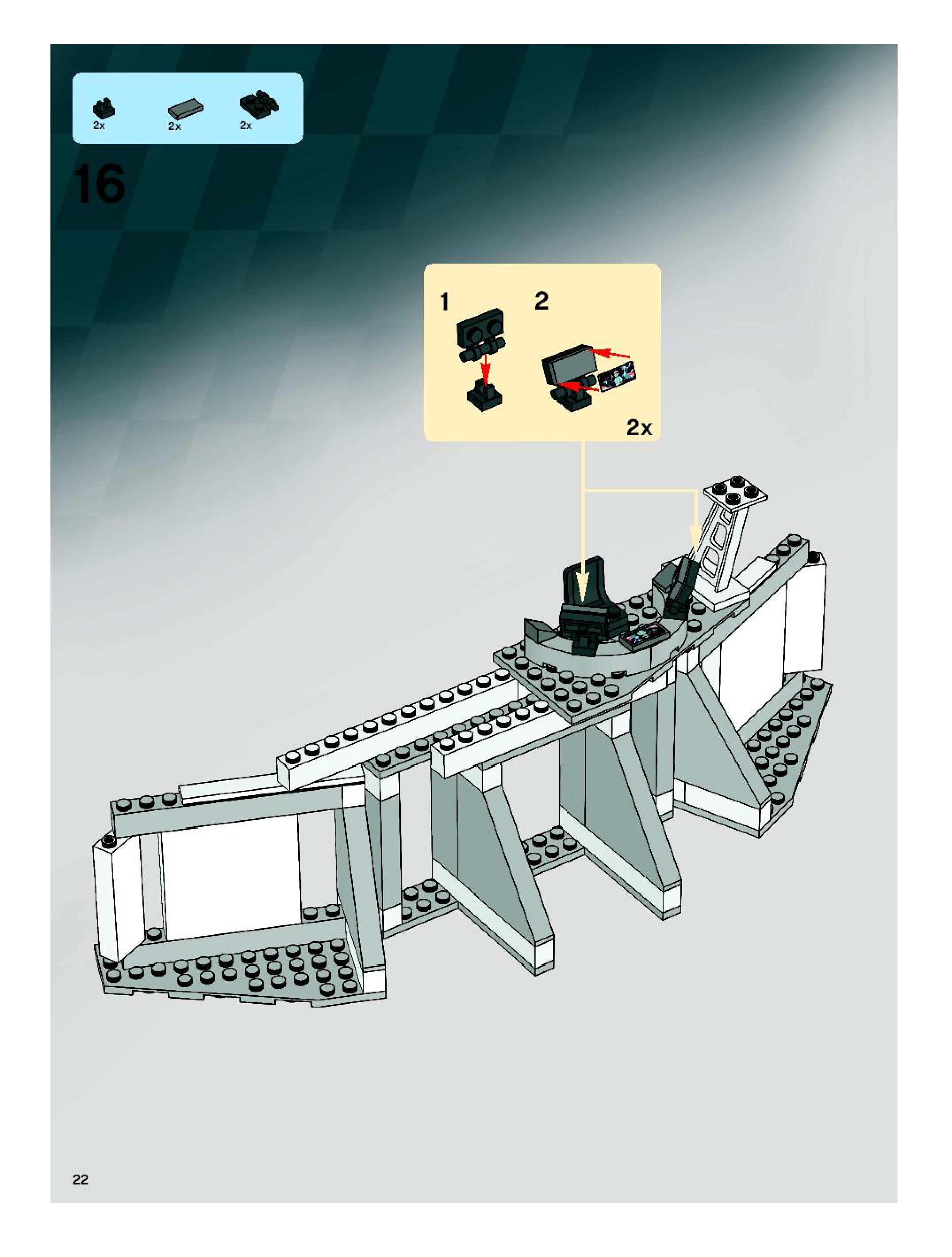 2x 2x 2x

16

1 2

2x

22