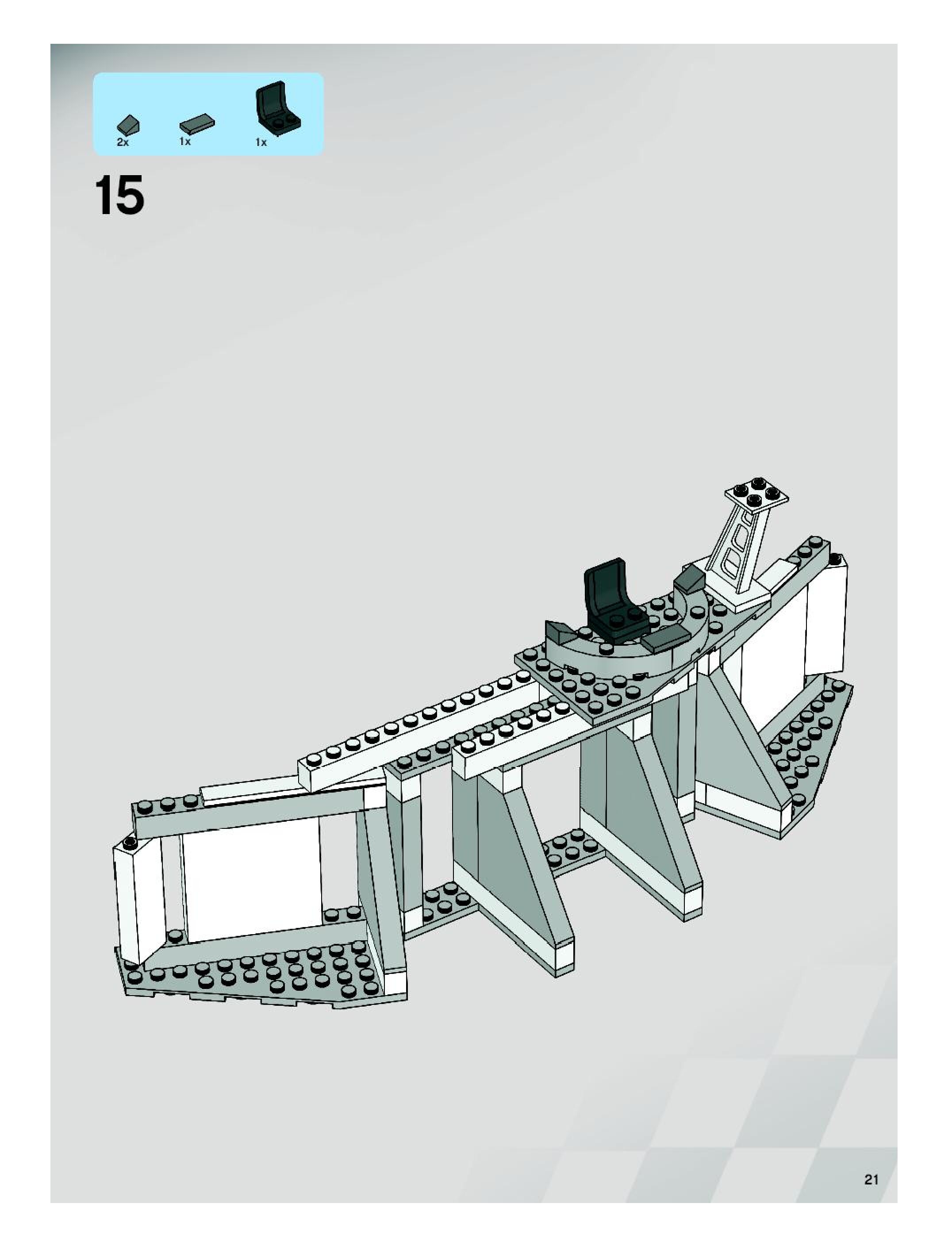 2x
1x
1x

15

21