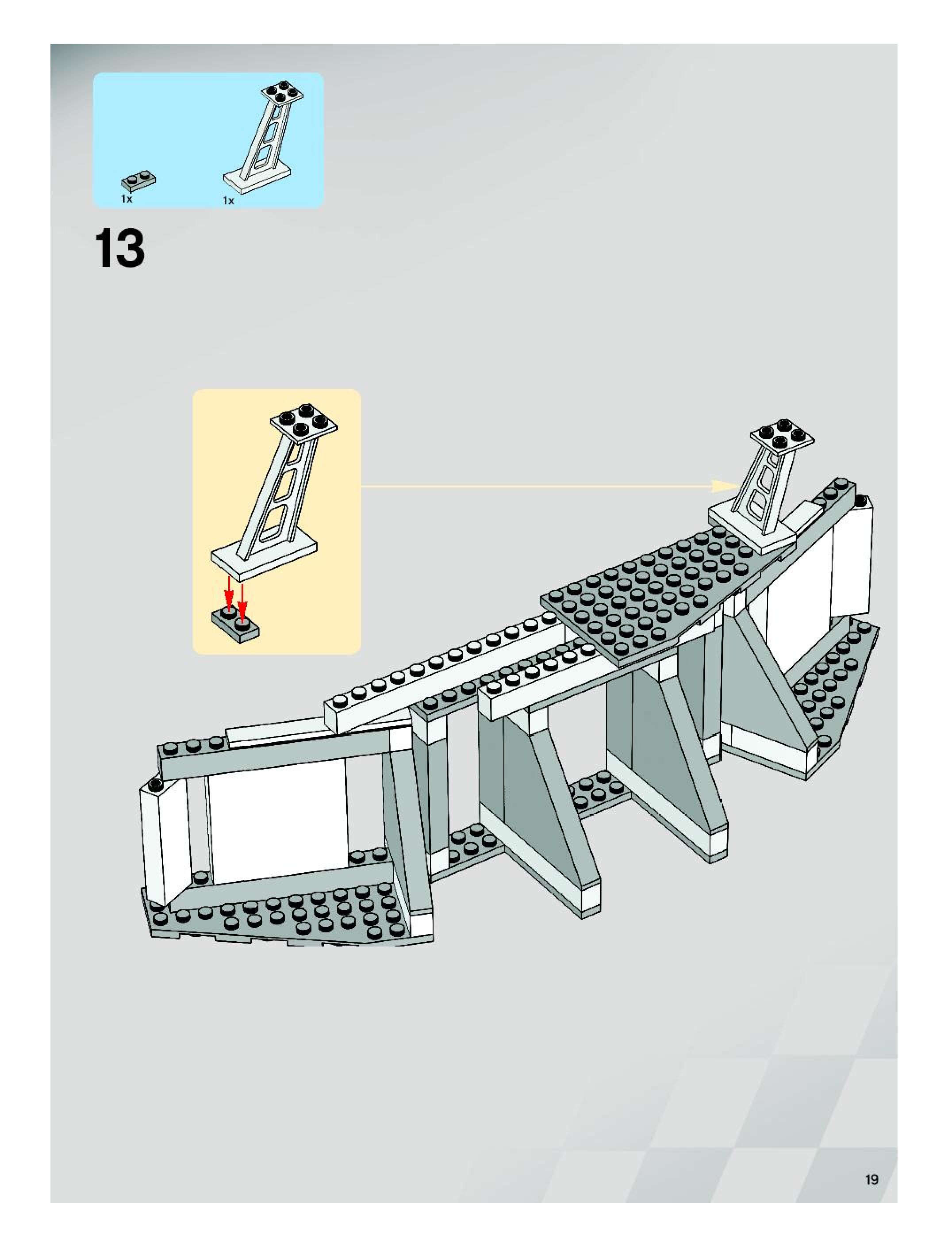 1x
1x

13

19