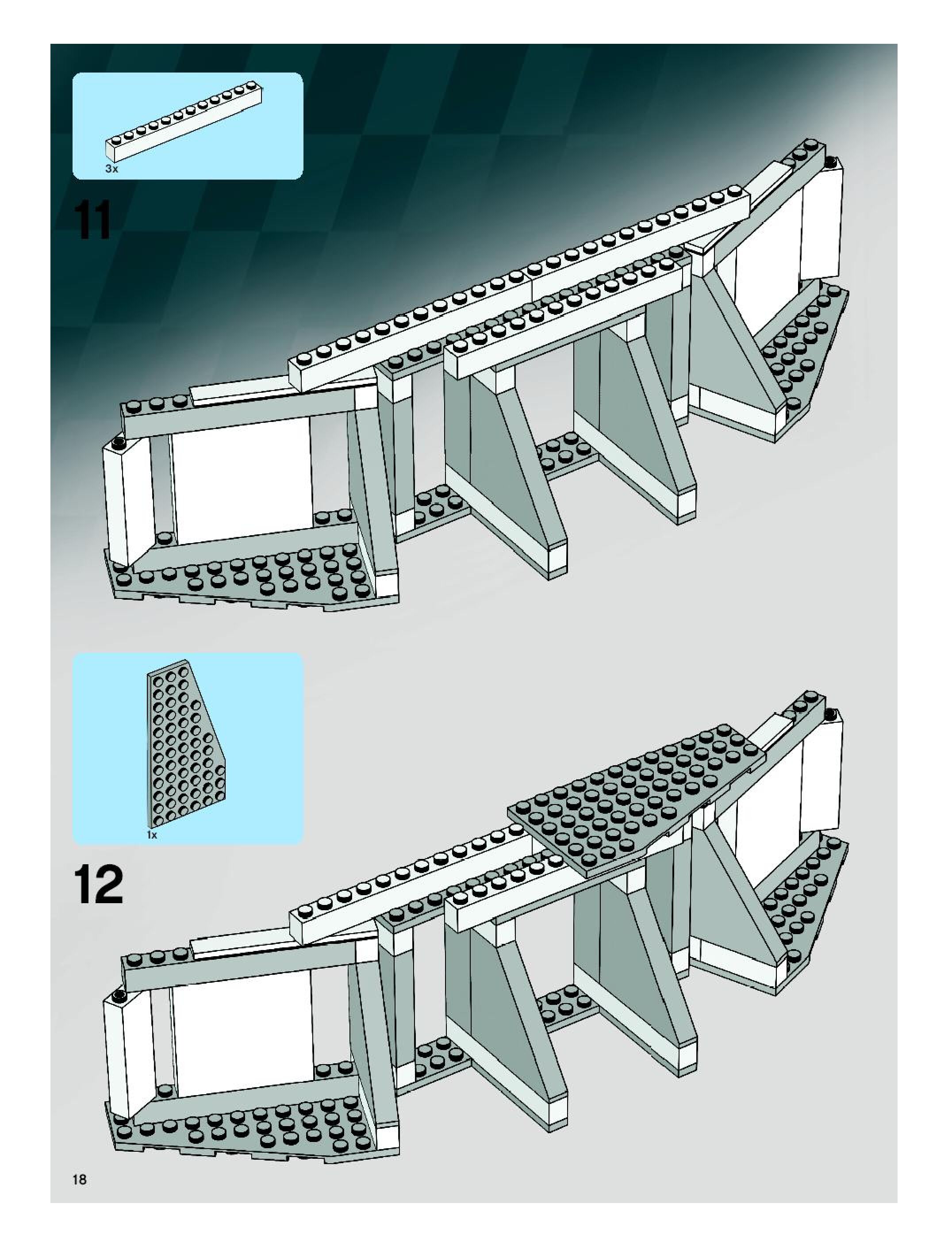 3x

11

1x

12

18