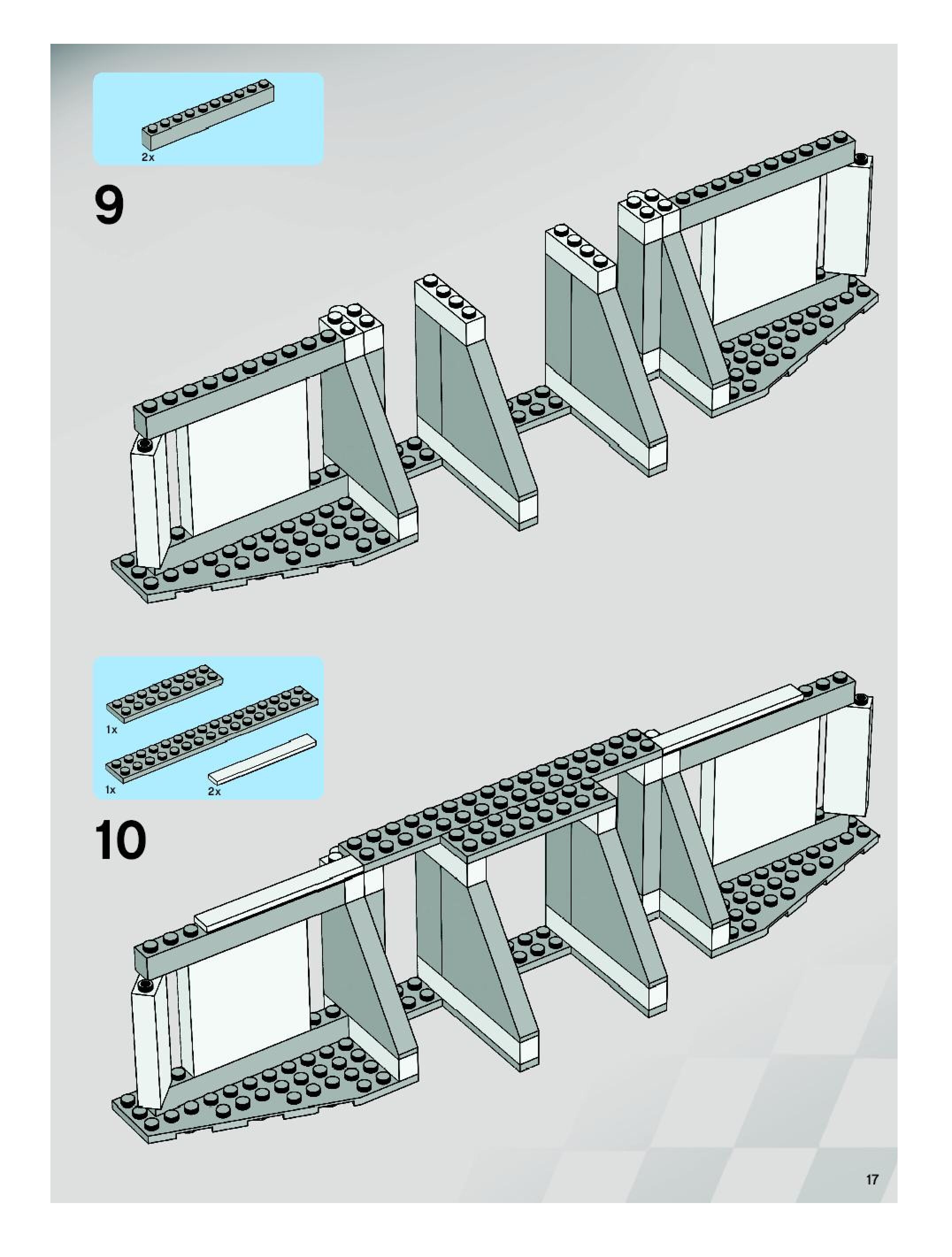 2x

9

1x

1x

2x

10

17