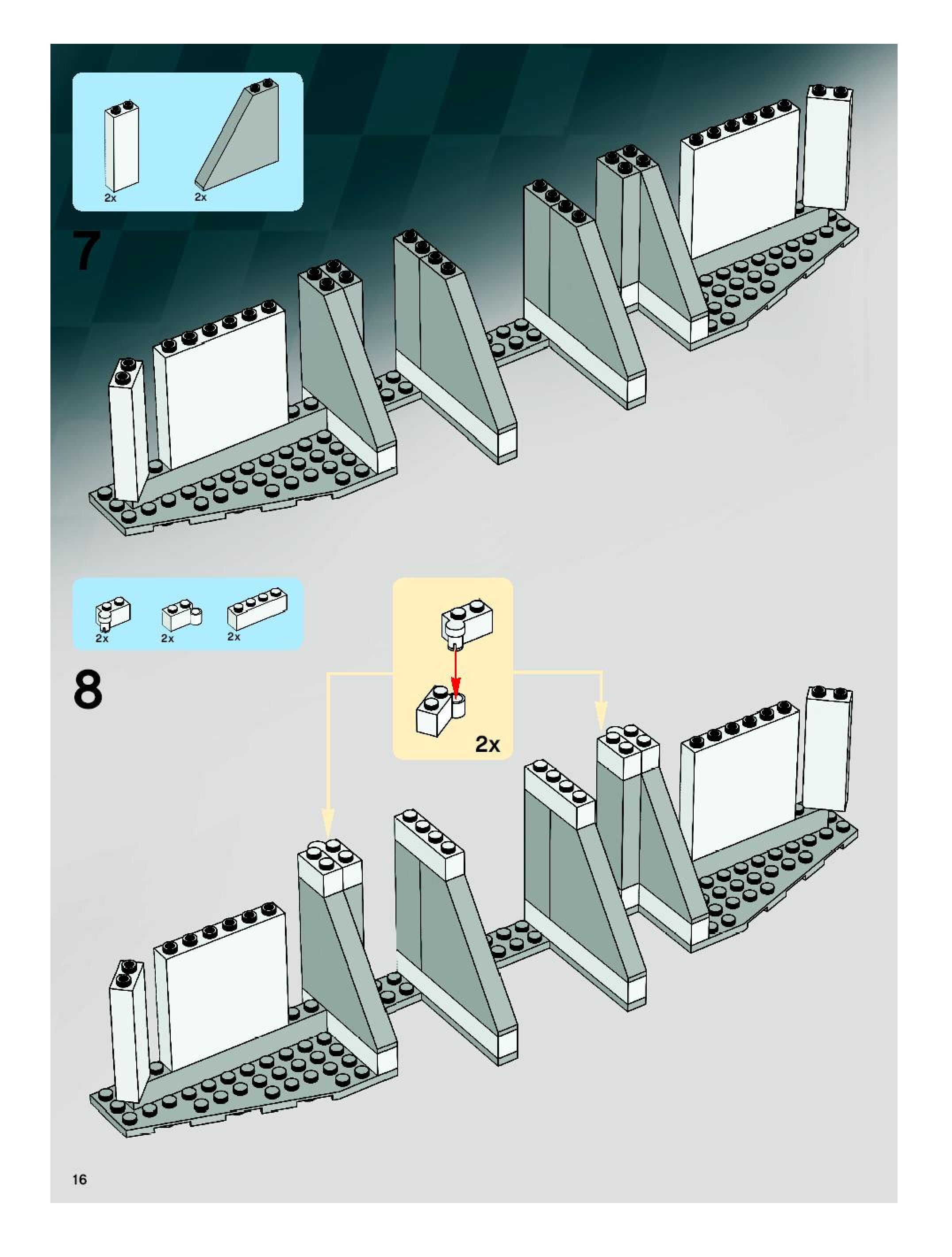 2x 2x

7

2x 2x 2x

8

2x

16