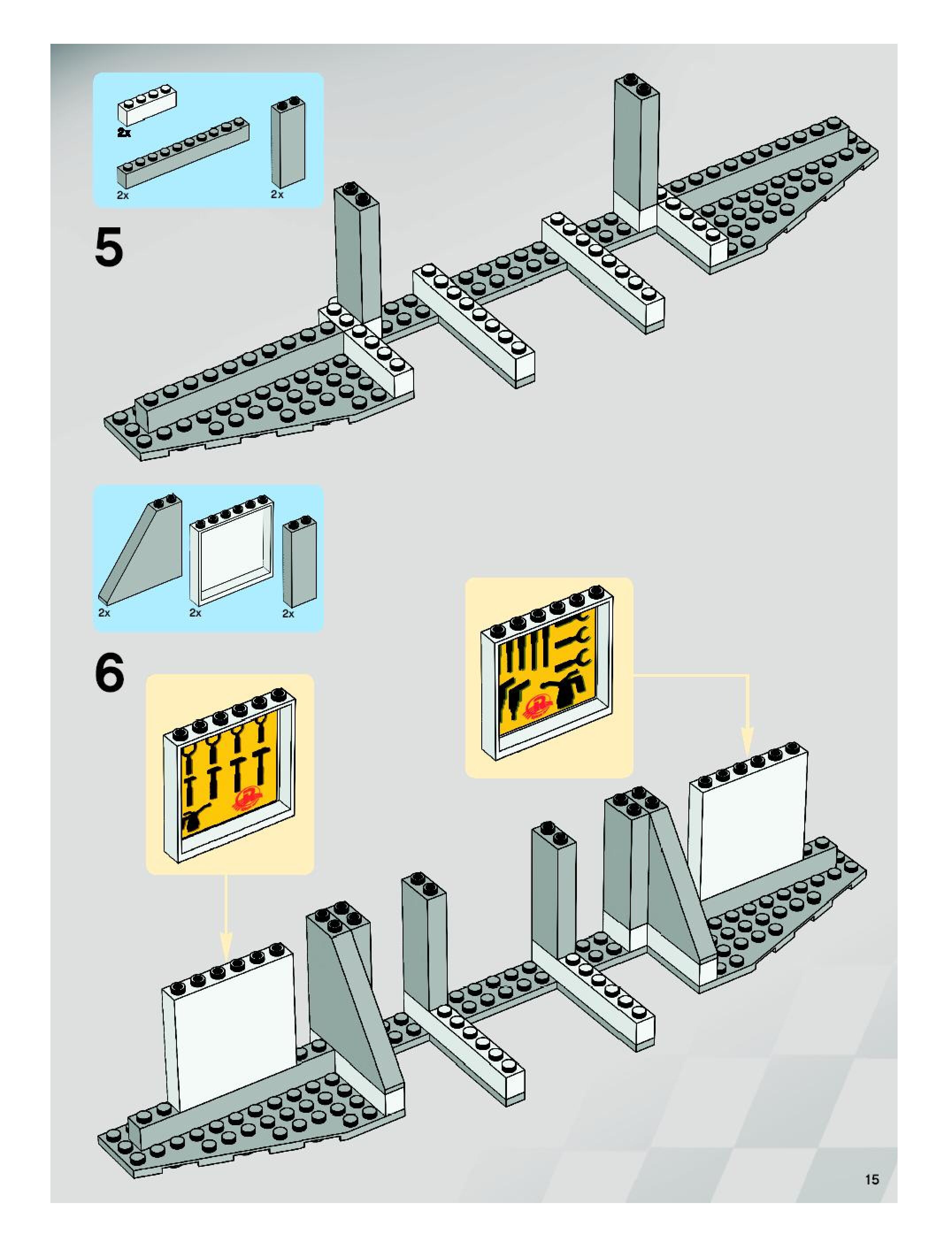 2x
2x
2x

5

2x
2x
2x

6

15