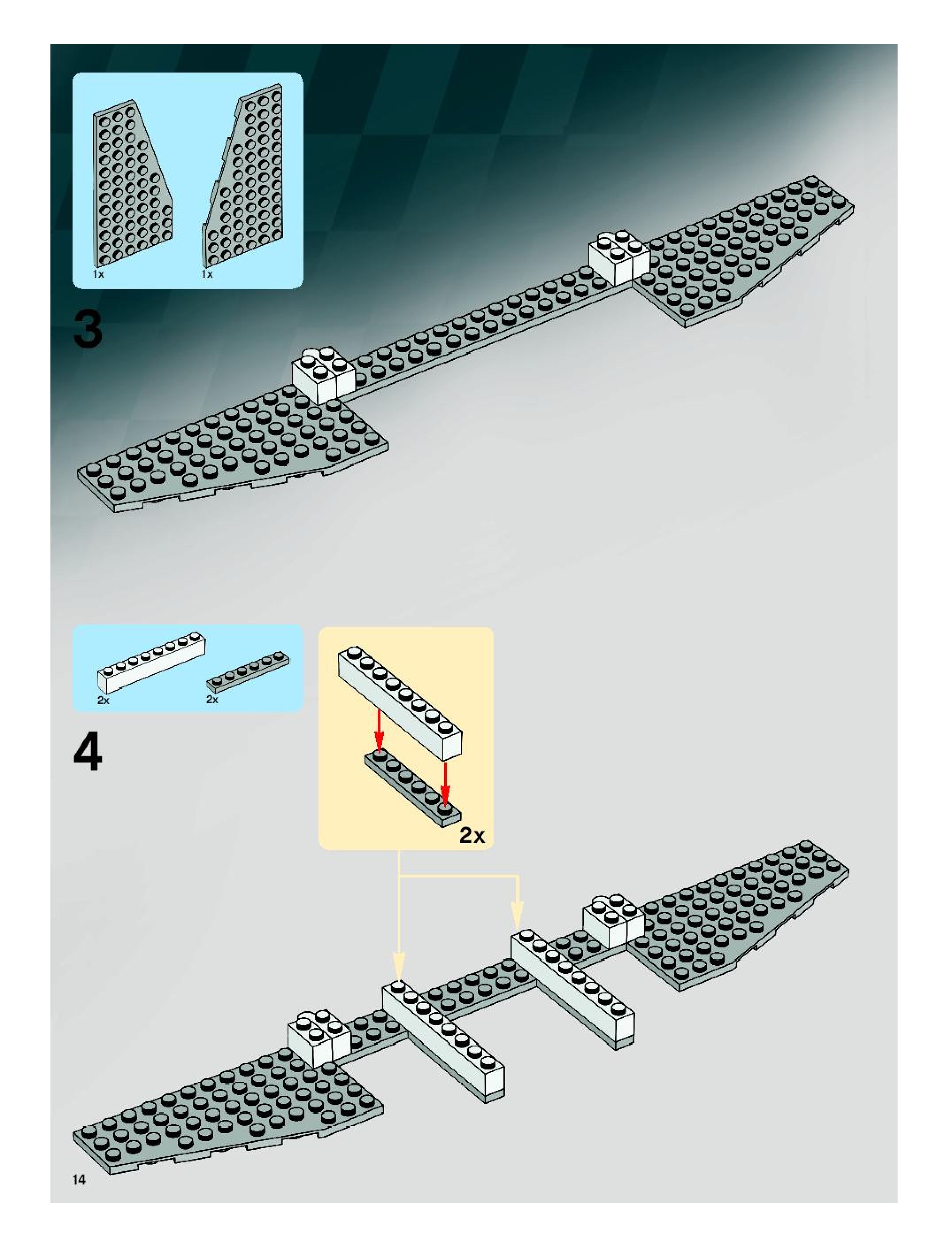 1x
1x

3

2x
2x

4

2x

14