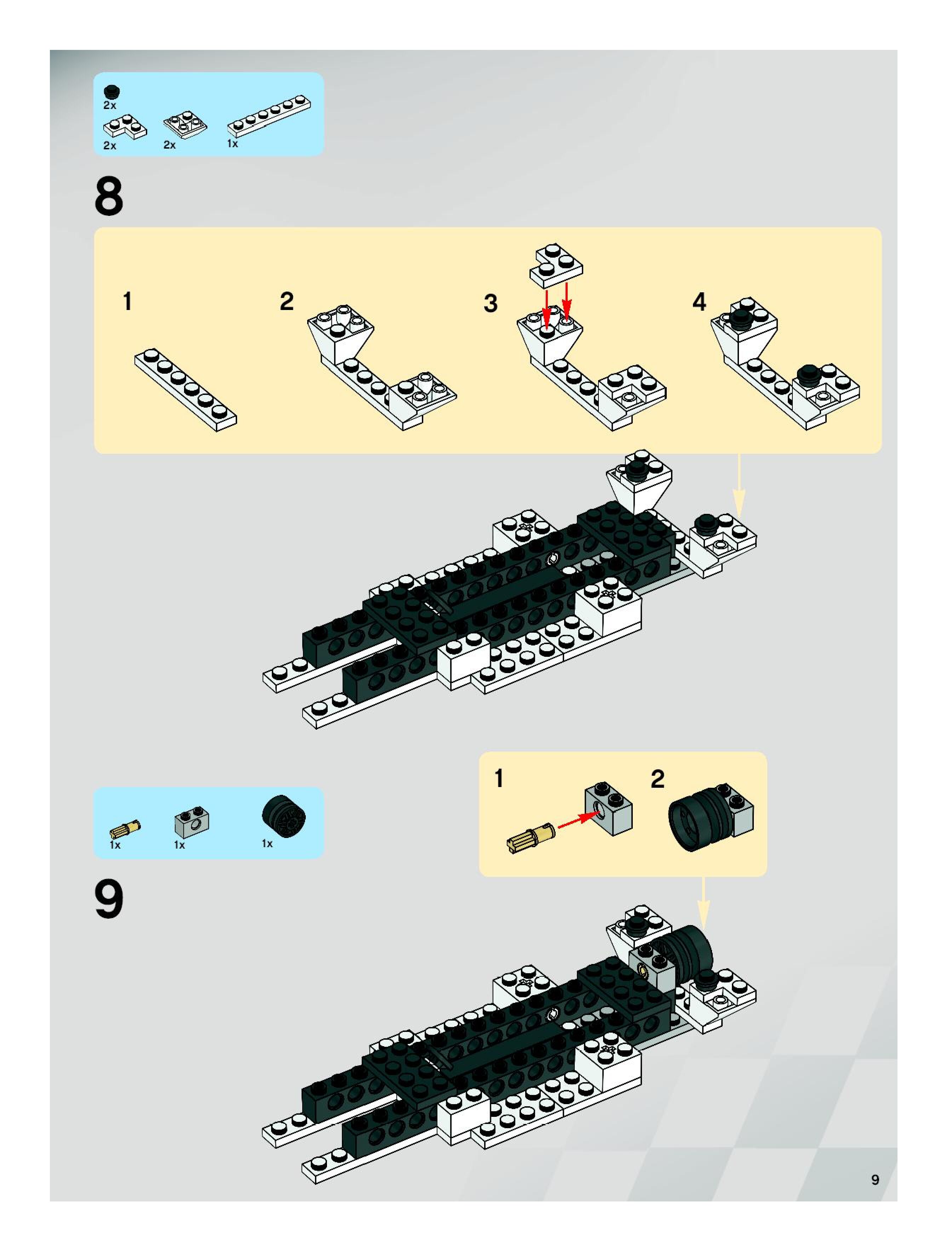 2x
2x
2x
1x

8

1
2
3
4

1x
1x
1x

9

1
2

9