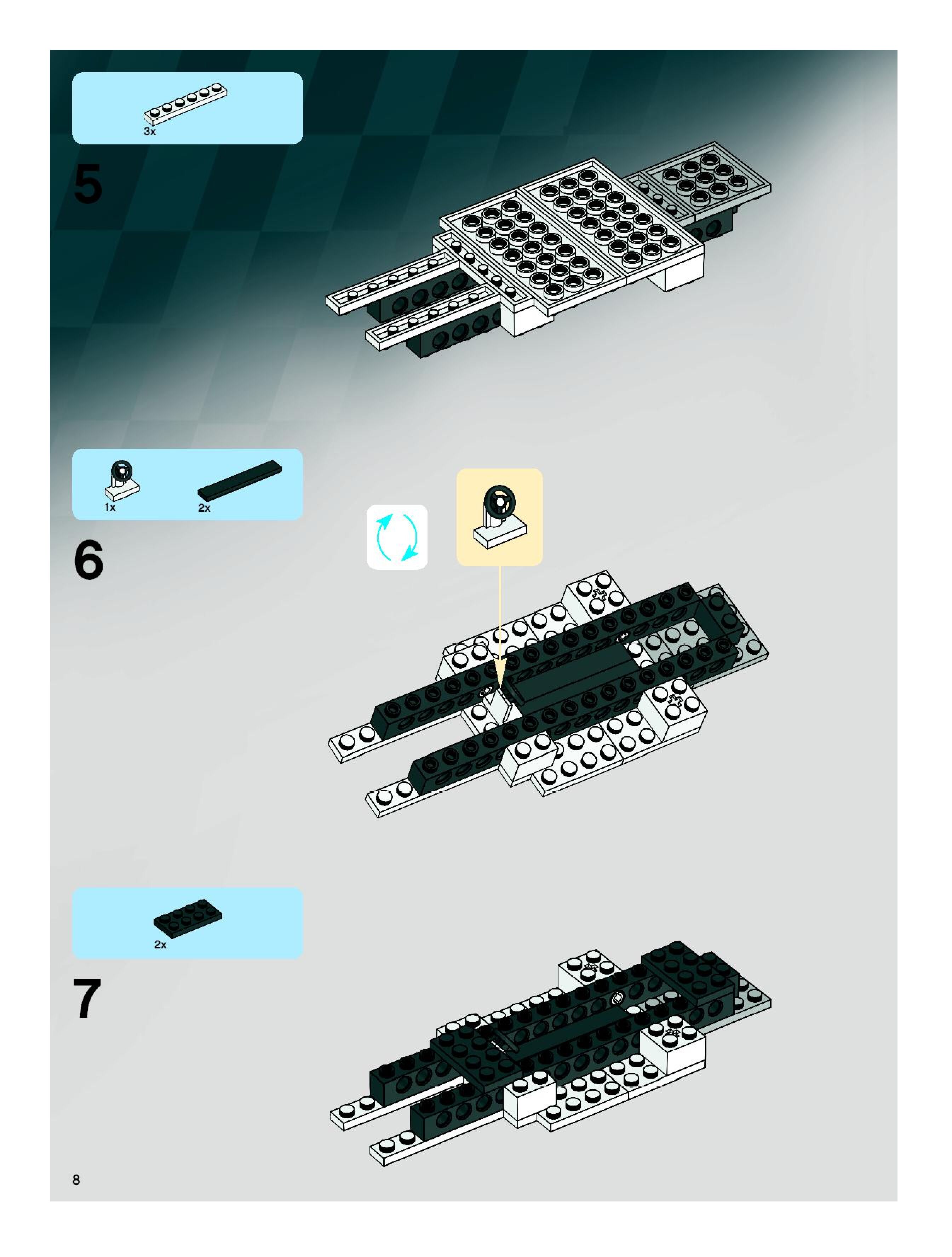 3x

5

1x

2x

6

2x

7

8