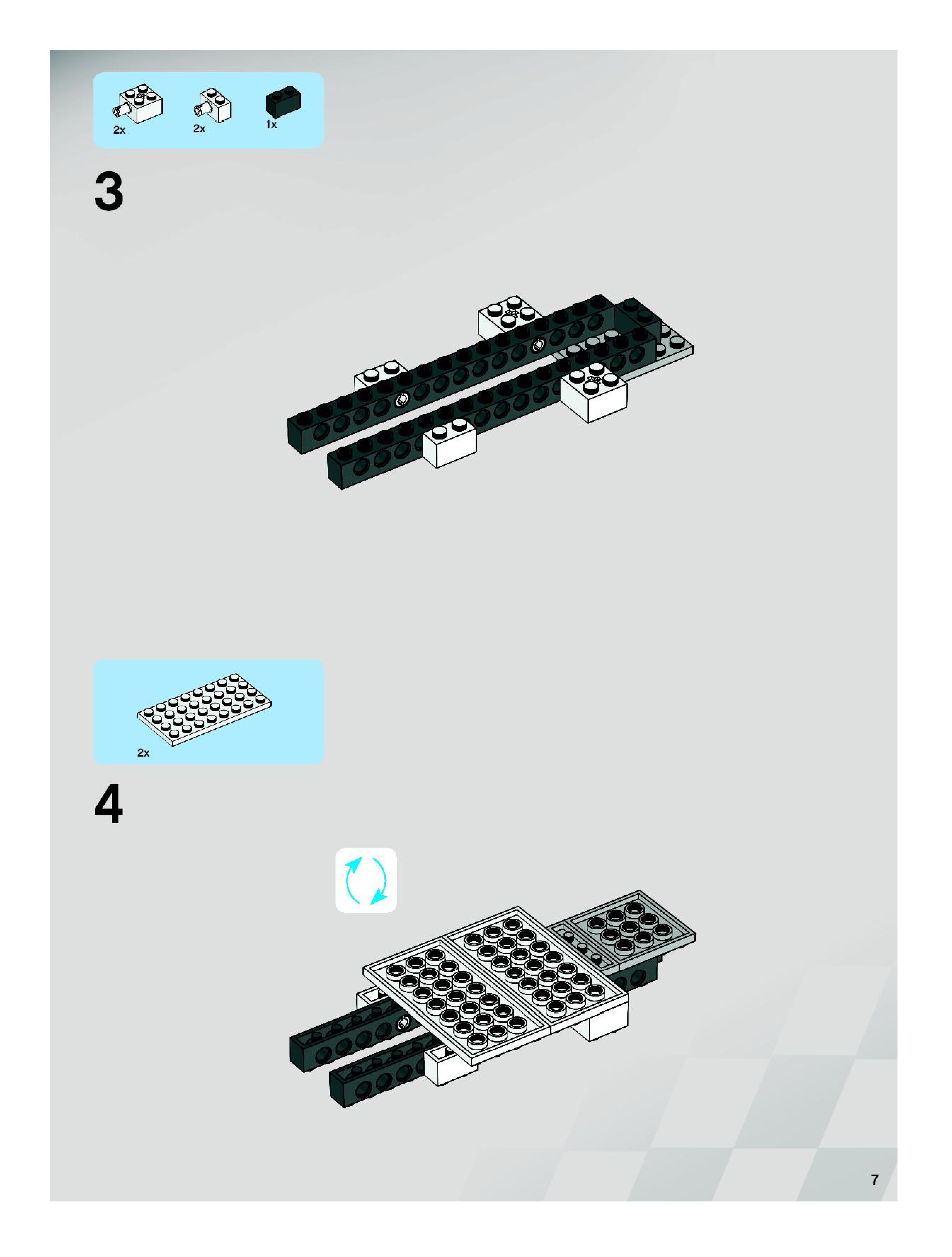 2x
2x
1x

3

2x

4

7