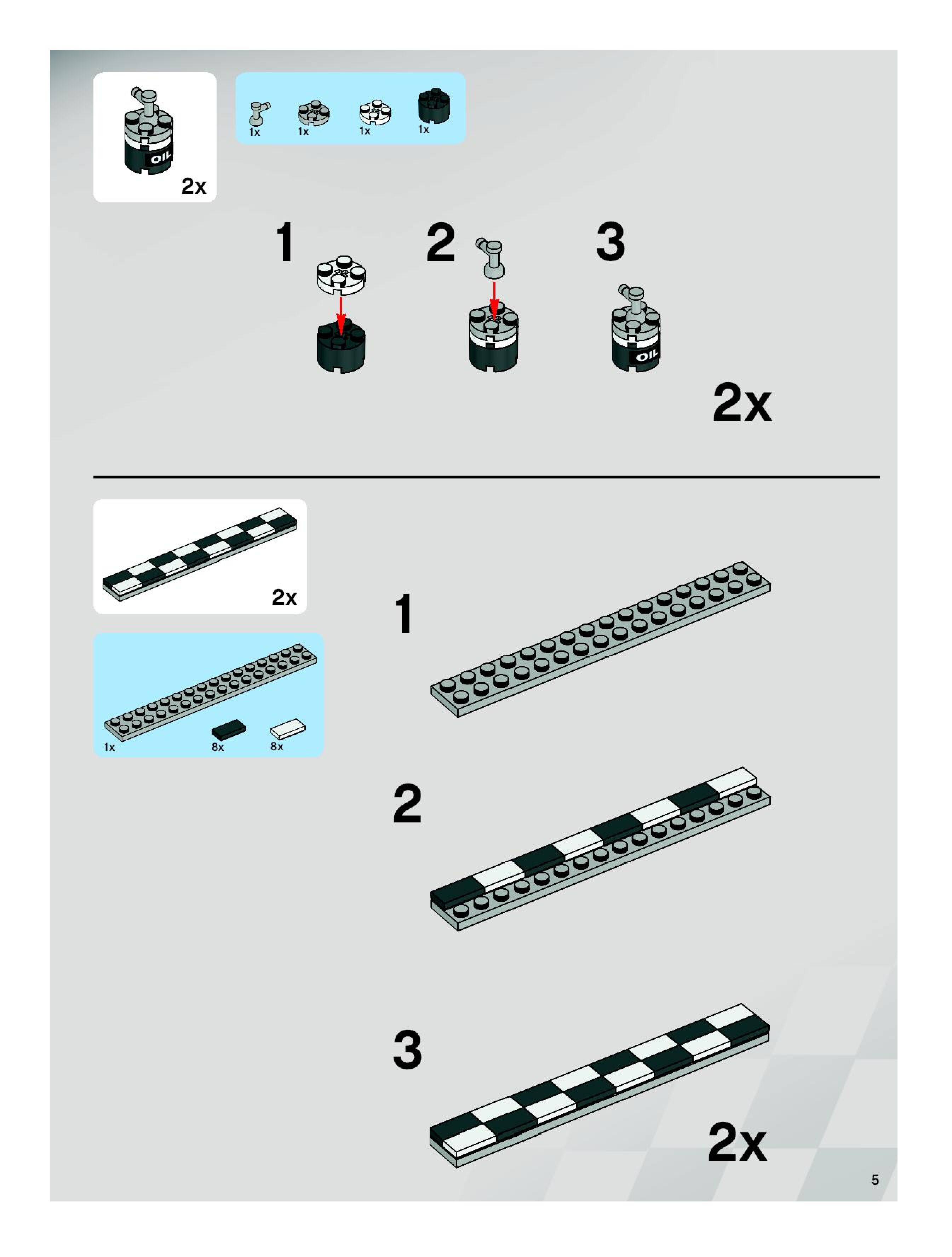 OIL
2x

1x 1x 1x 1x

1

2

3

OIL

2x

2x

1x 8x 8x

1

2

3

2x

5