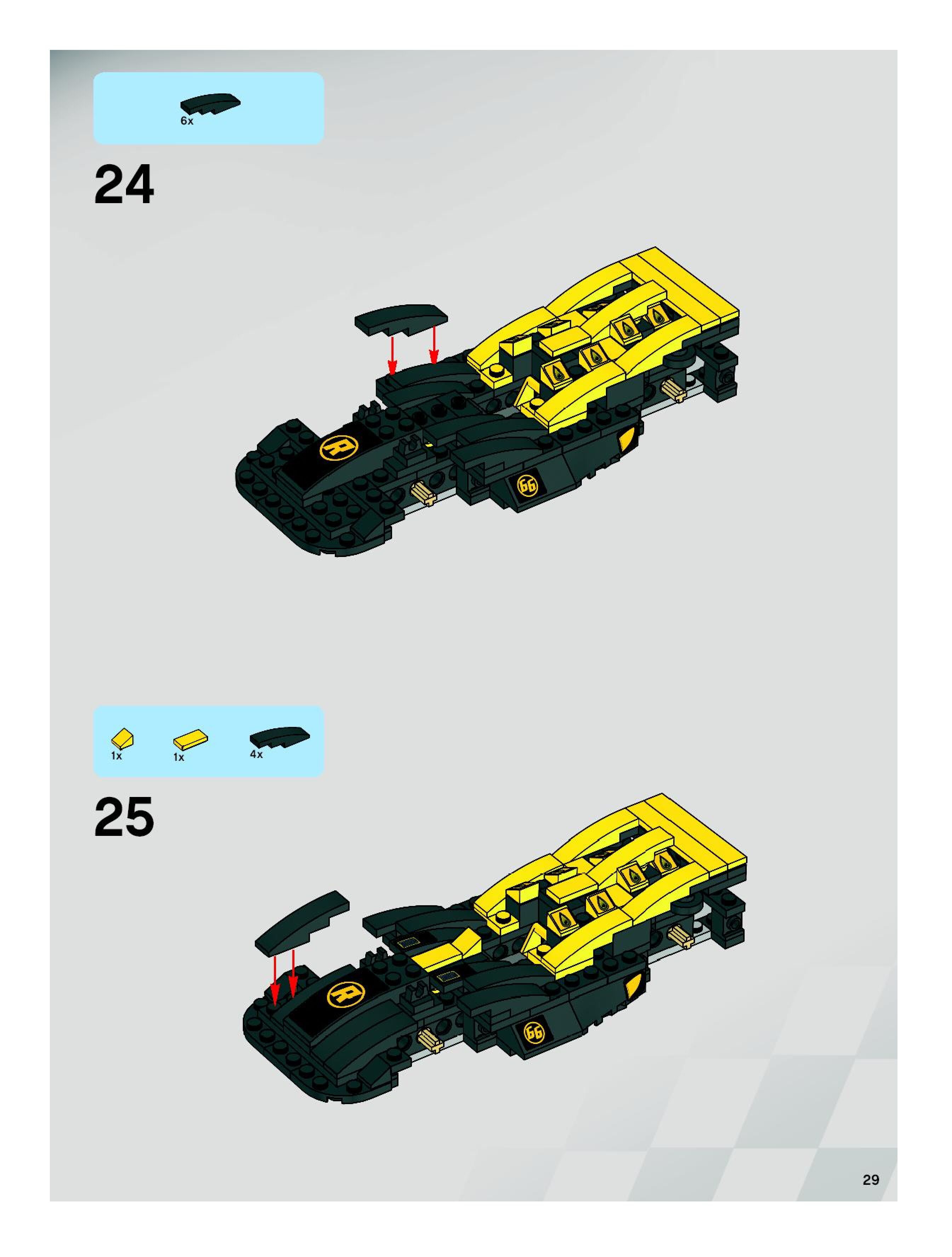 6x

24

R

66

1x 1x 4x

25

R

66

29