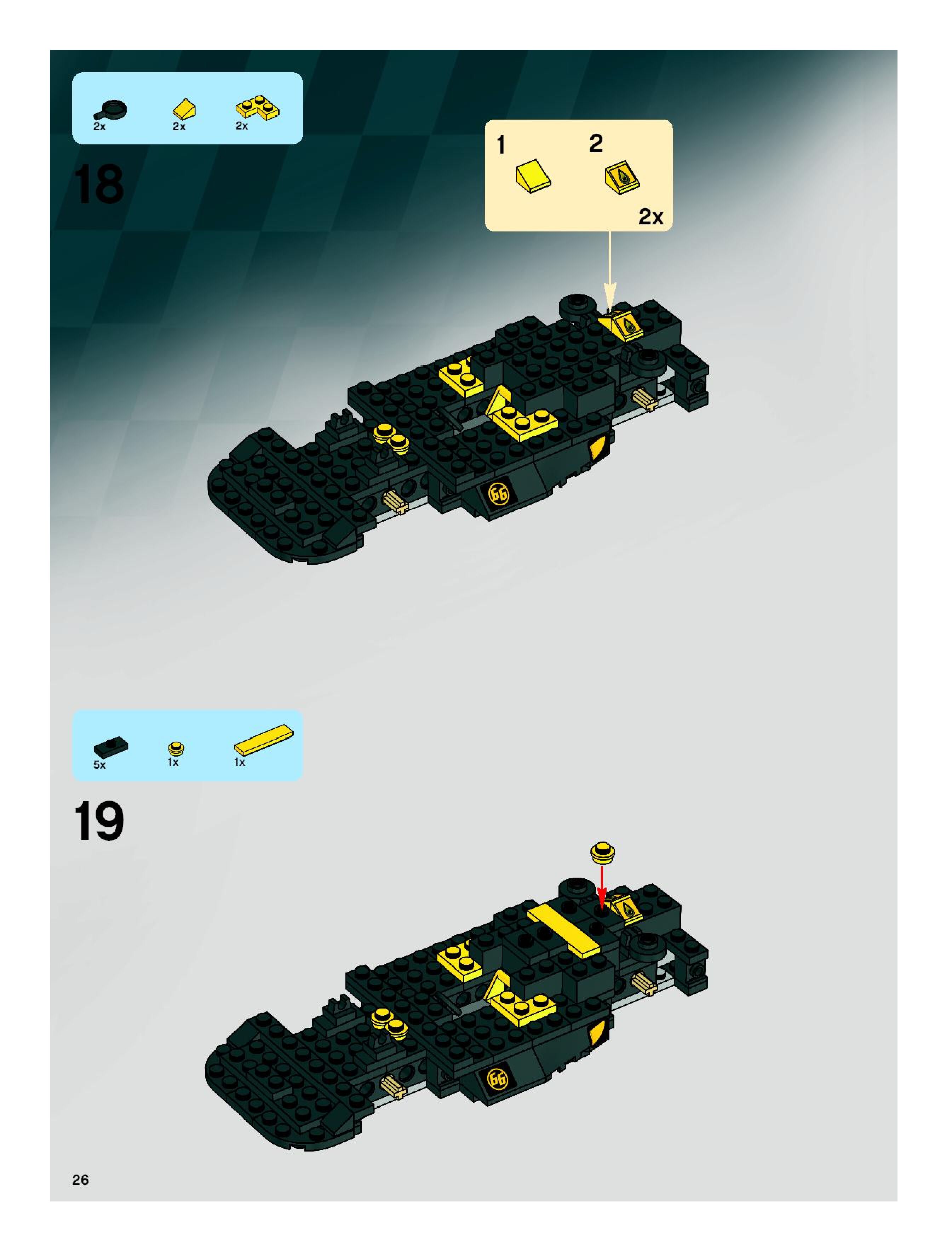 2x 2x 2x

18

1 2

2x

66

5x 1x 1x

19

66

26