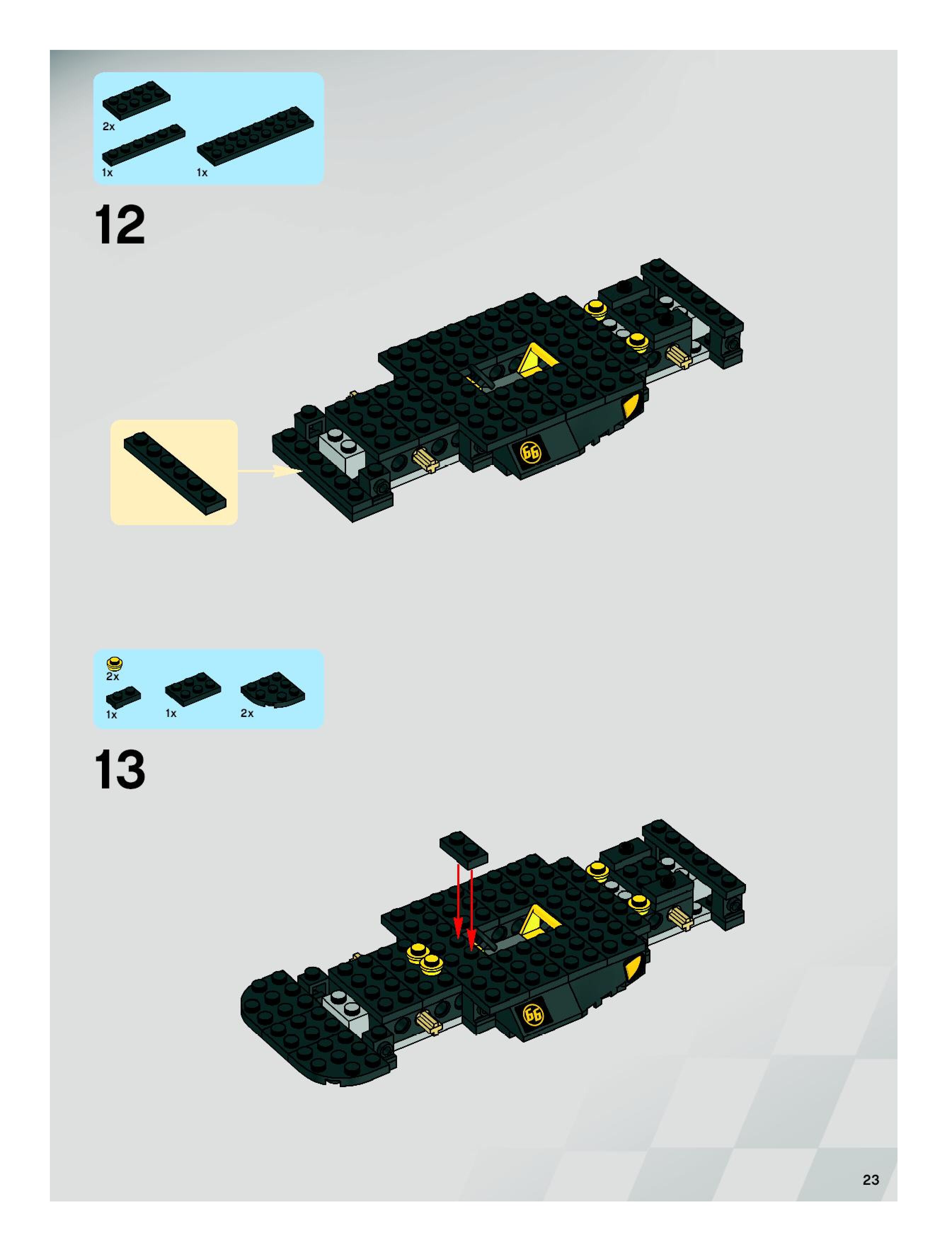 2x
1x
1x

12

66

2x
1x
1x
2x

13

66

23