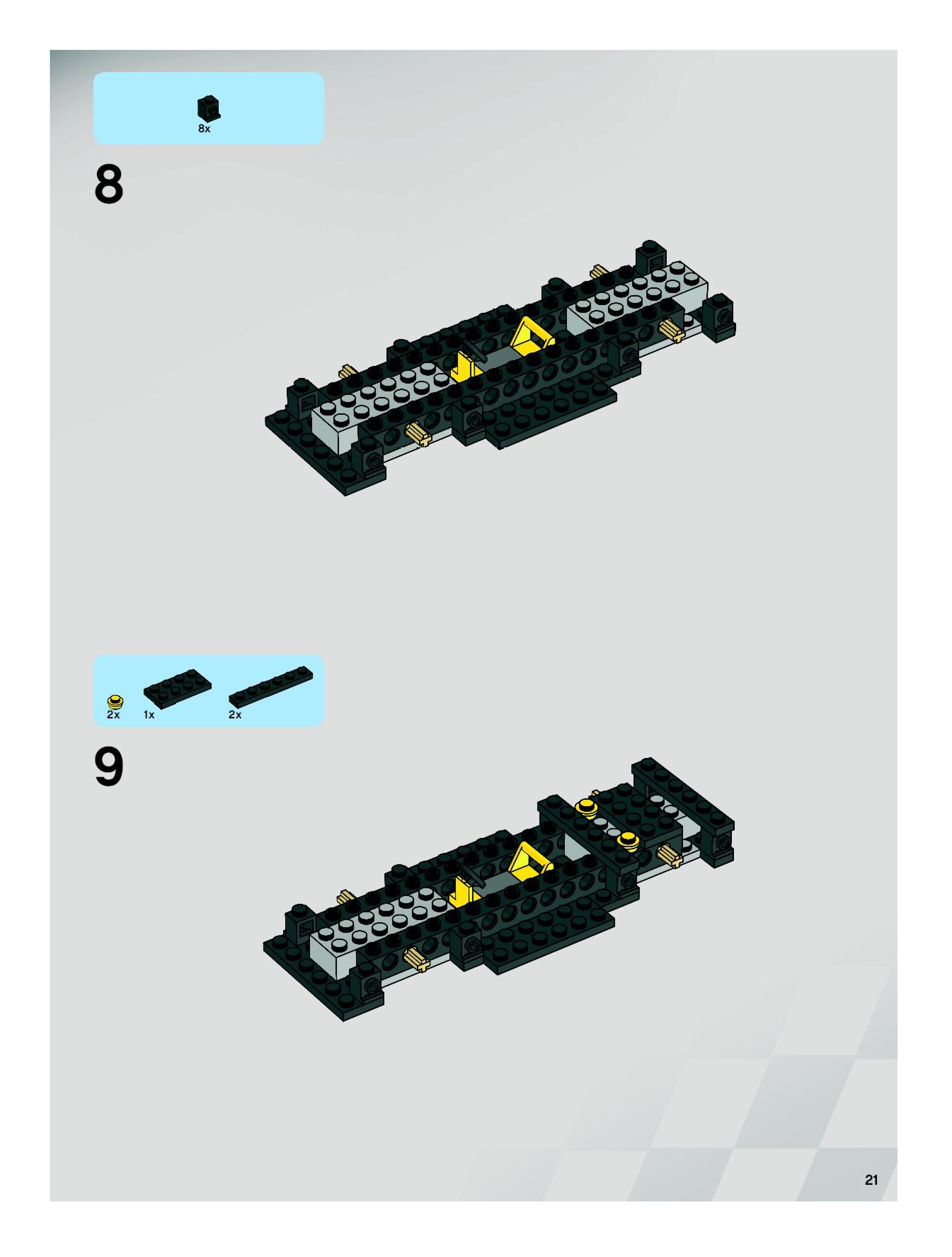 8x

8

2x 1x 2x

9

21