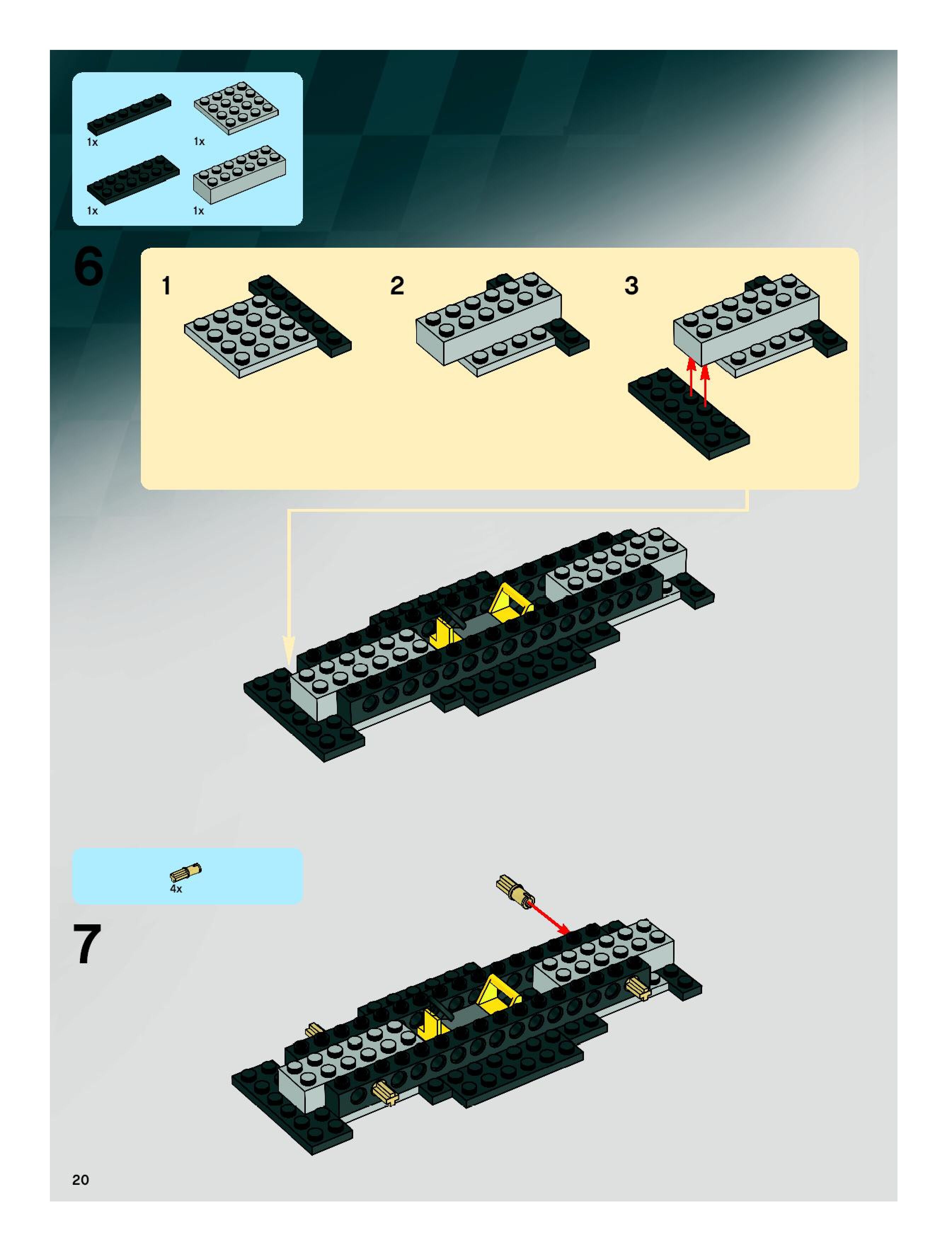 1x
1x
1x
1x

6

1

2

3

4x

7

20