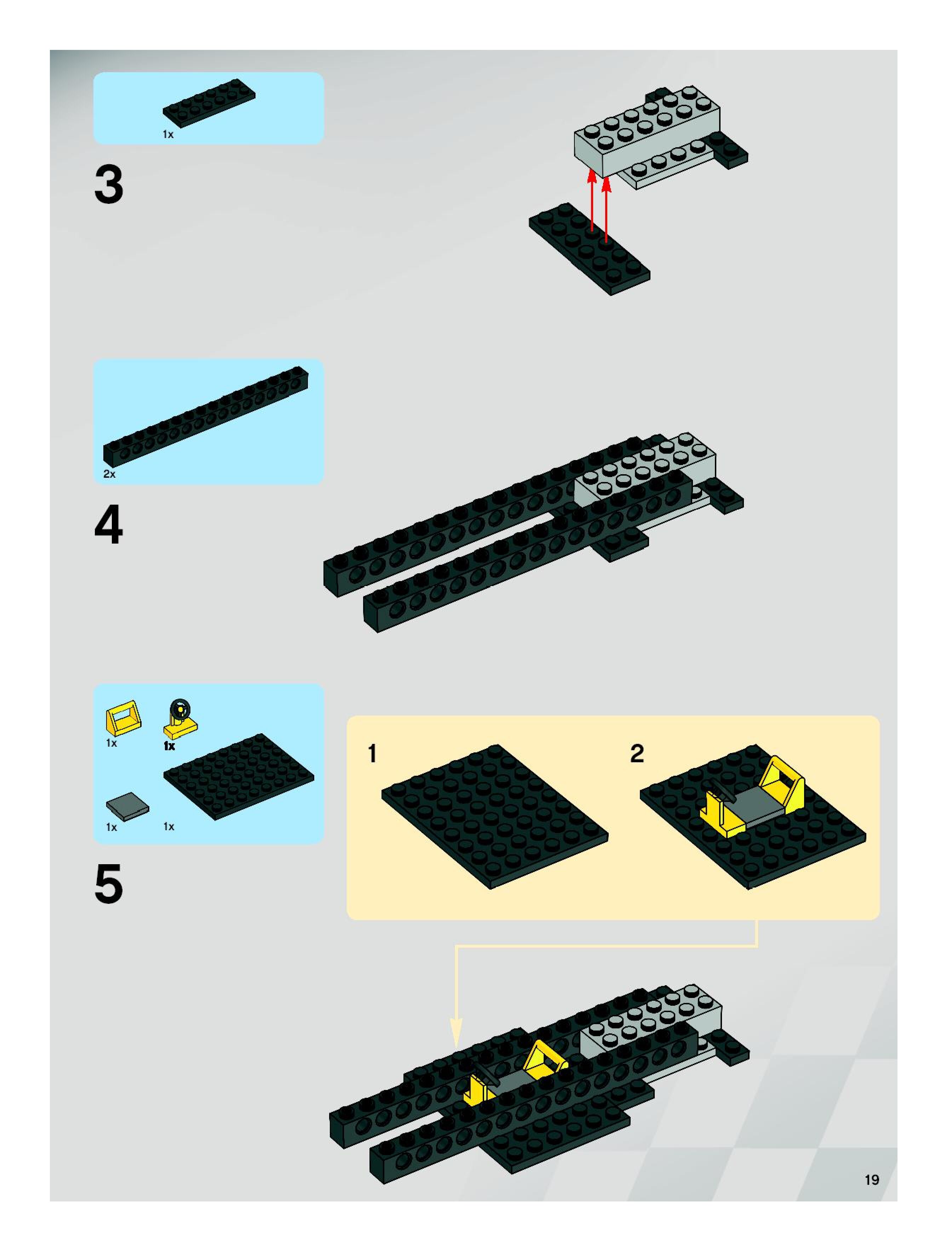 1x

3

2x

4

1x

1x

1x

1x

5

1

2

19