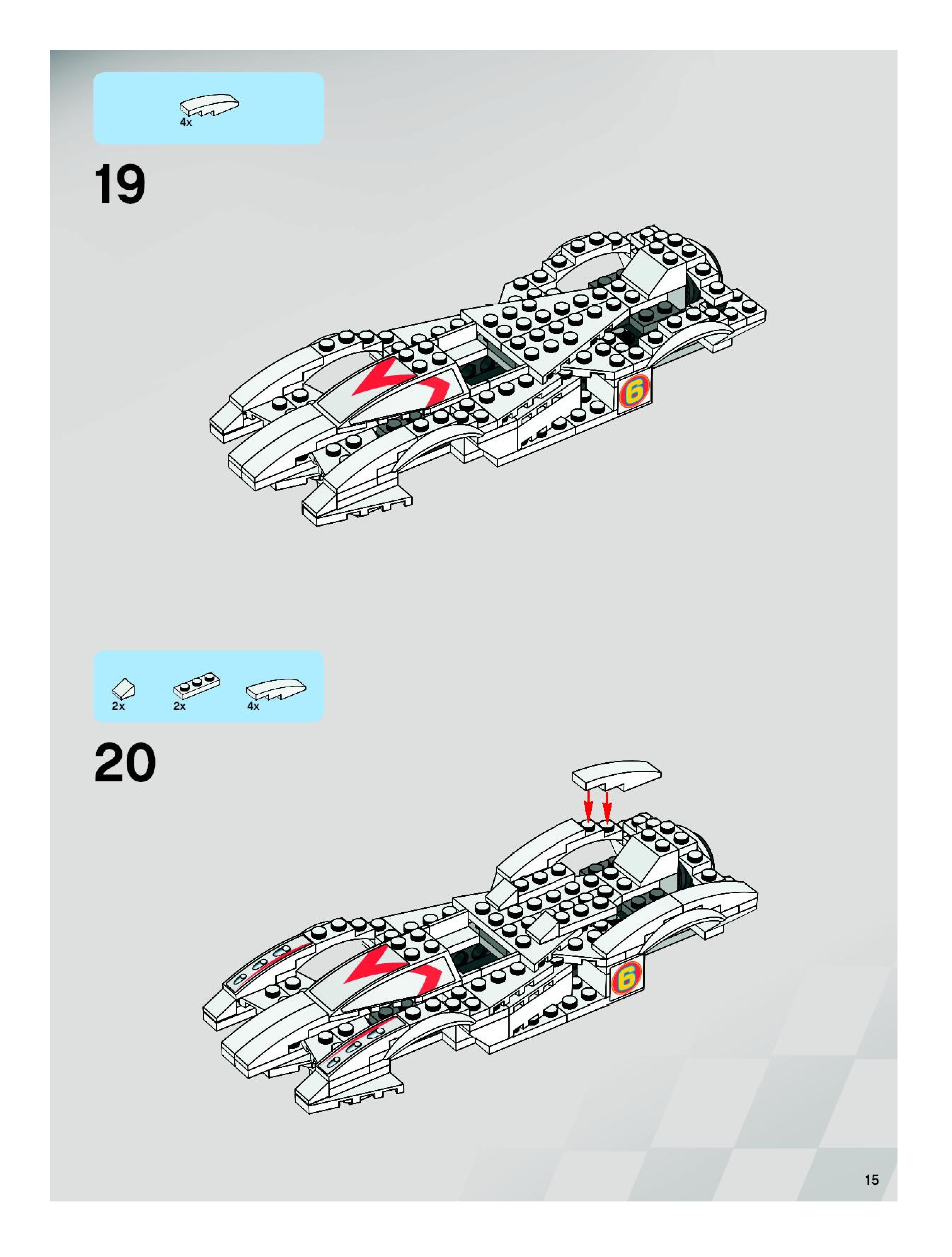 4x

19

6

2x 2x 4x

20

6

15