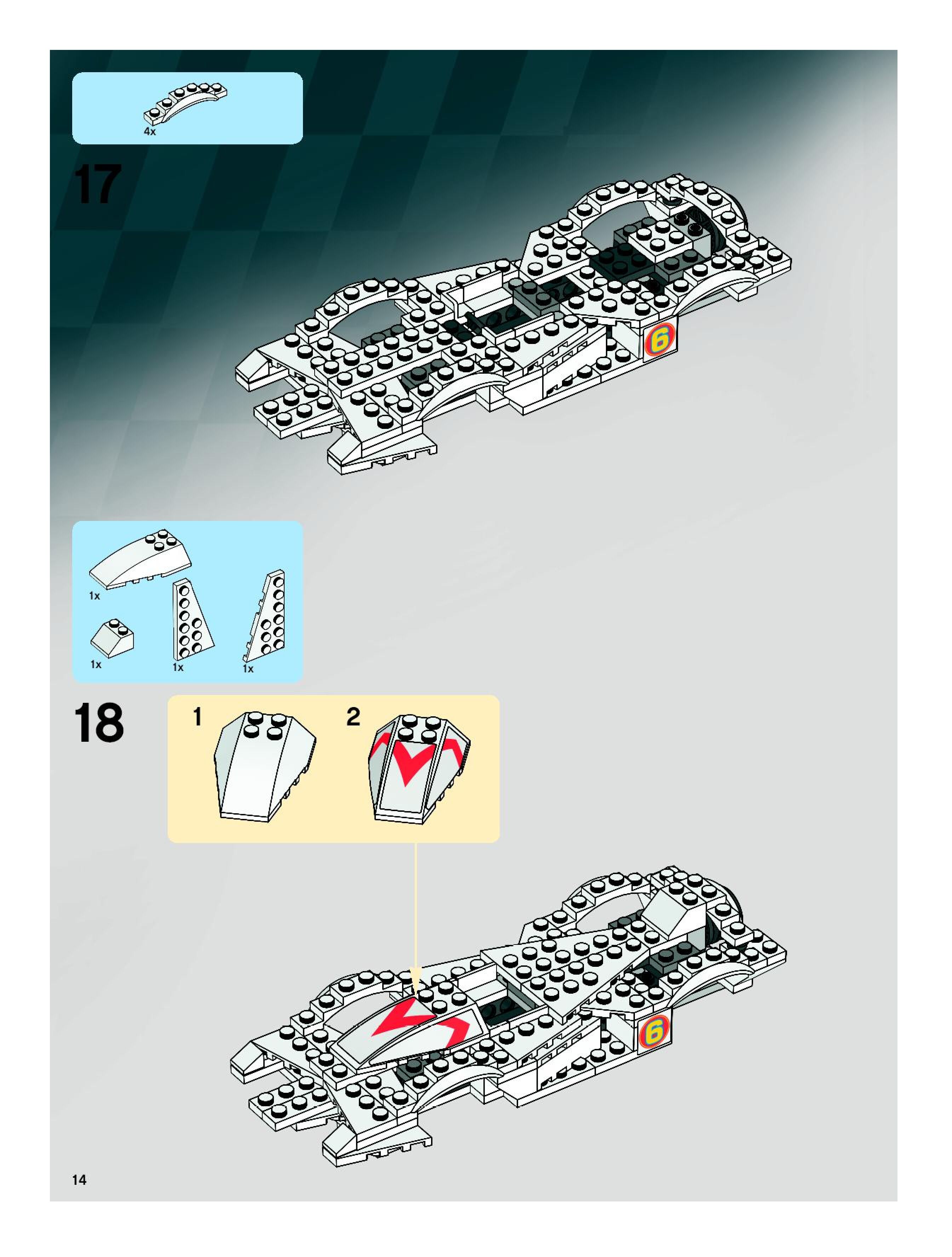 4x

17

6

1x

1x

1x

1x

18

1

2

6

14