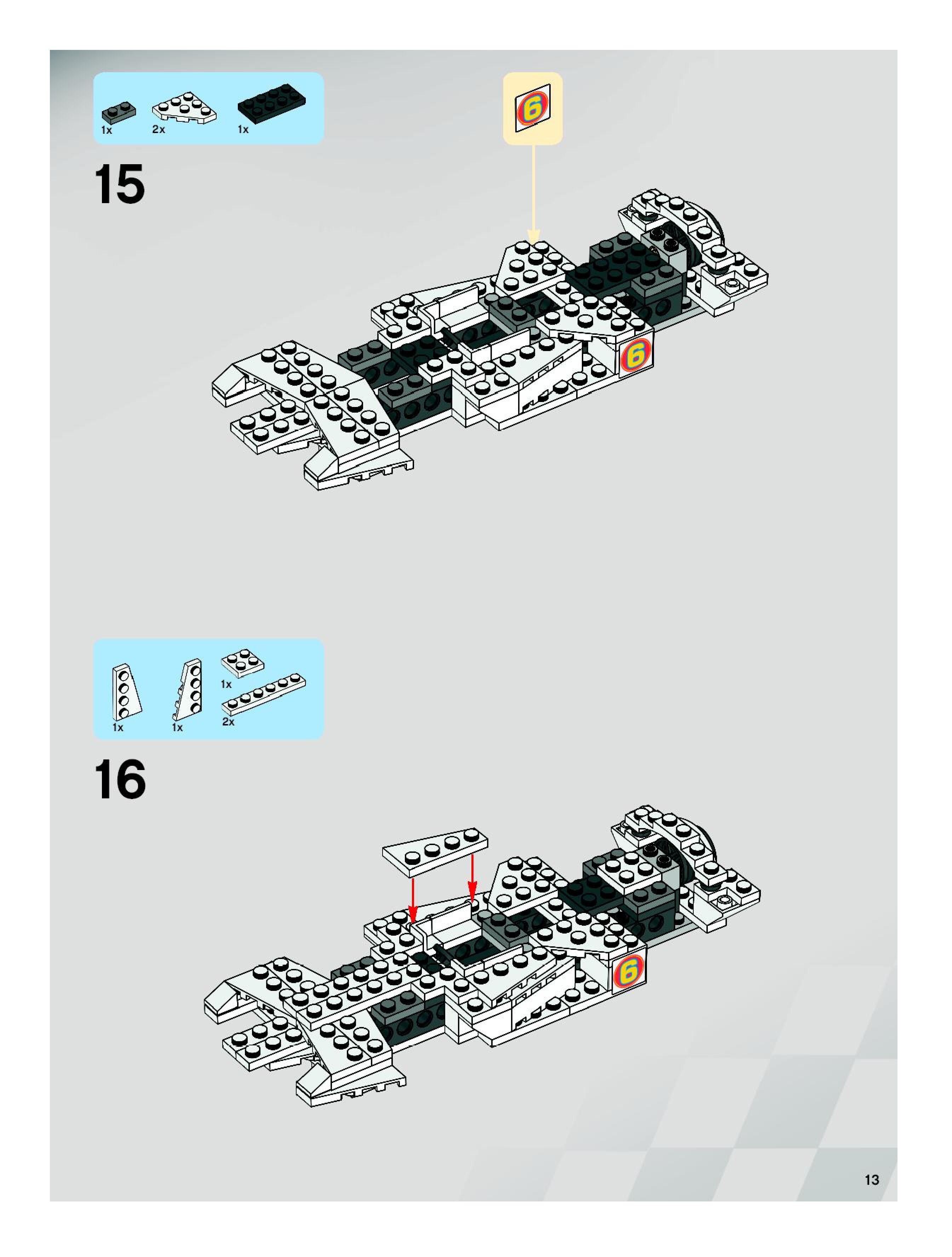 1x 2x 1x

6

15

6

1x 1x 1x 2x

16

6

13