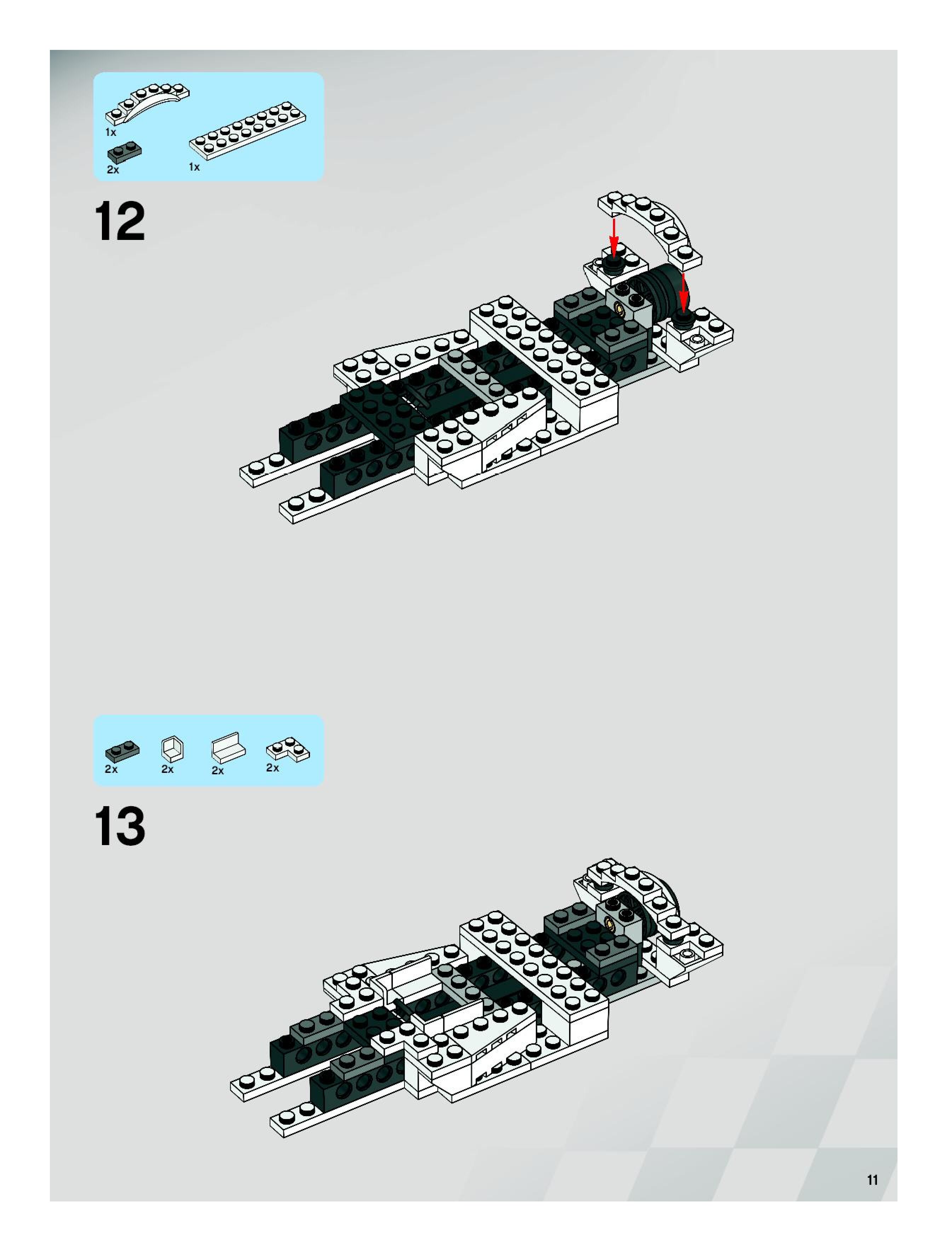 1x
2x
1x

12

2x
2x
2x
2x

13

11