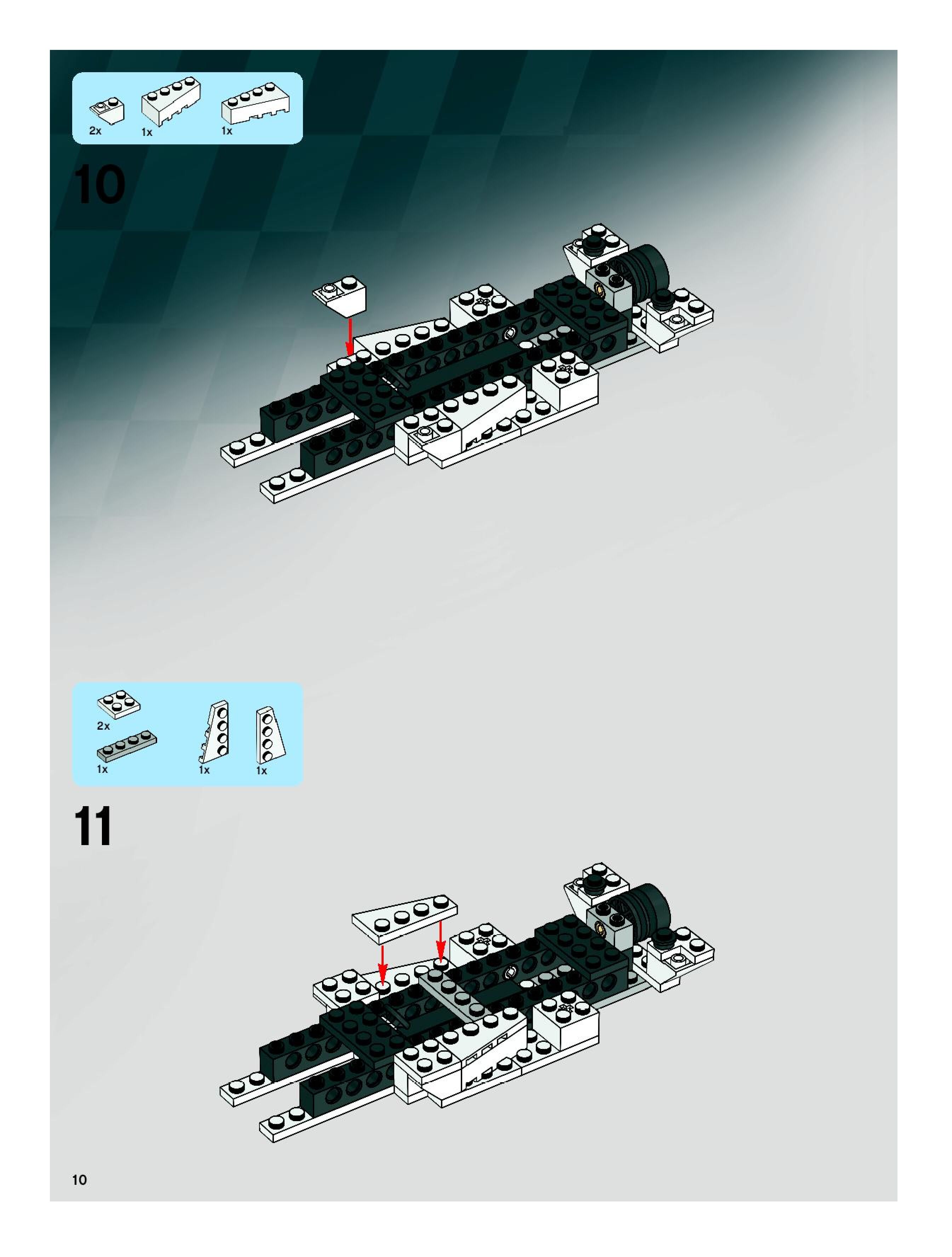 2x 1x 1x

10

2x
1x 1x 1x

11

10