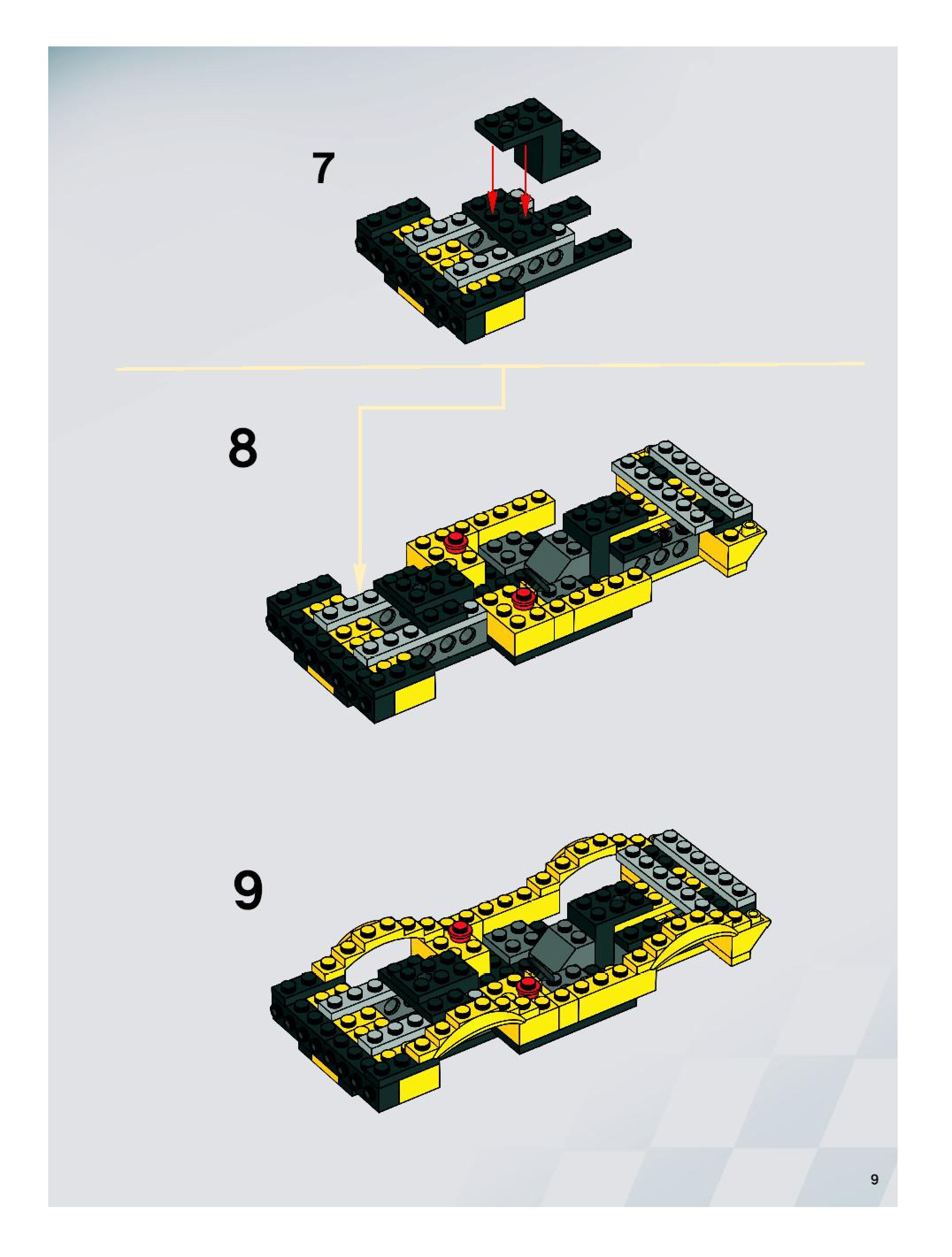 7

8

9

9