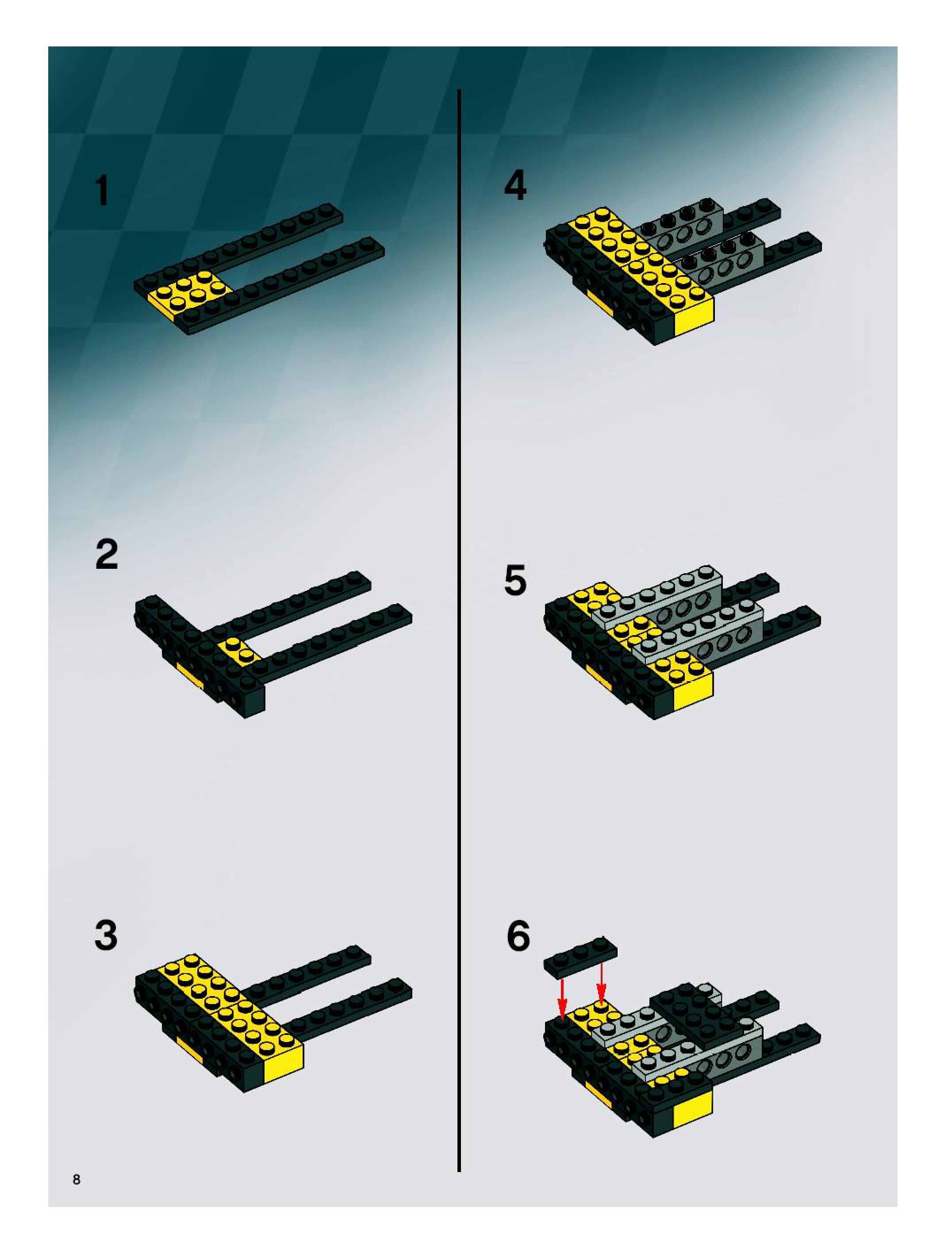 1

2

3

4

5

6

8