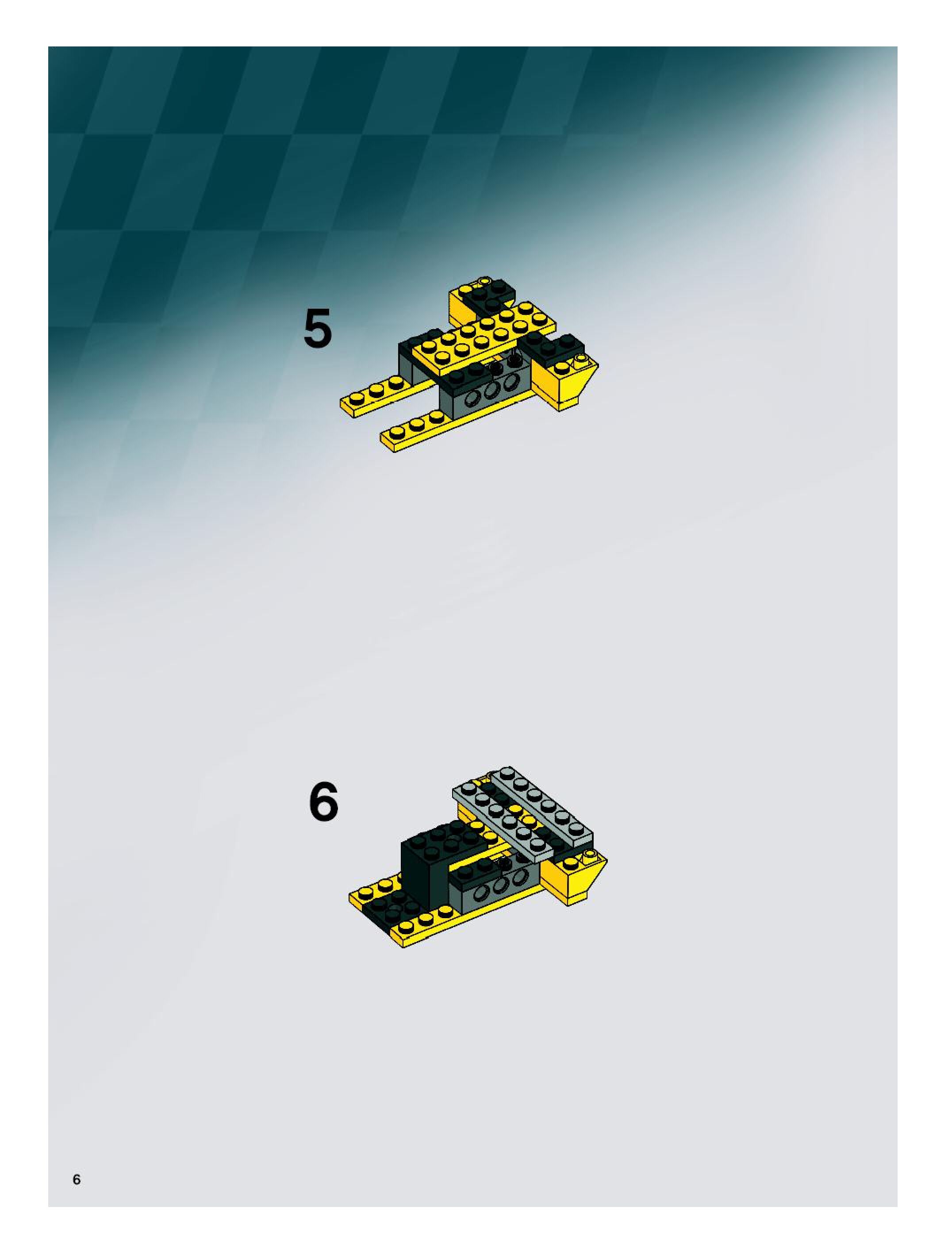 5

6

6