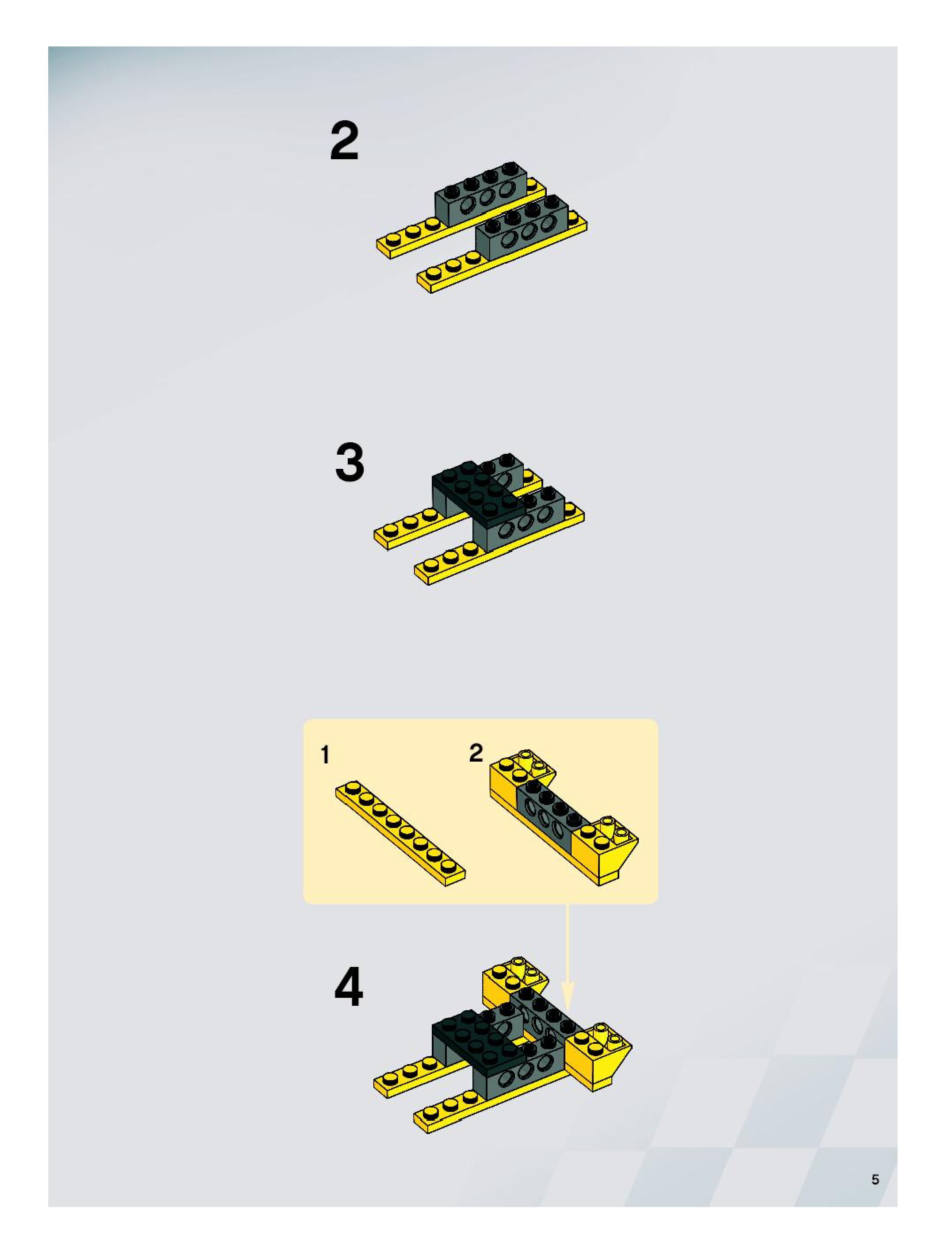 2

3

1

2

4

5