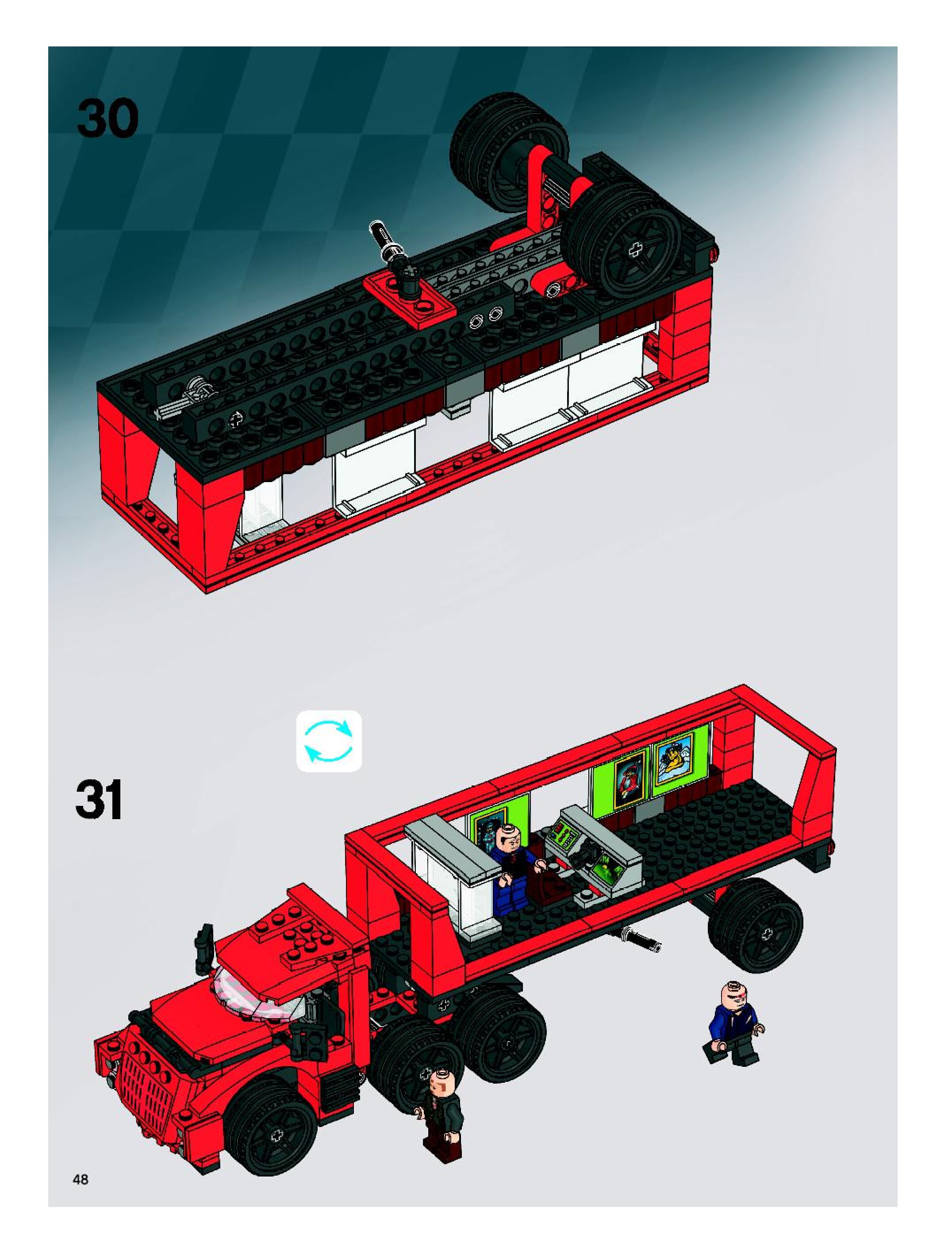 30

31

48