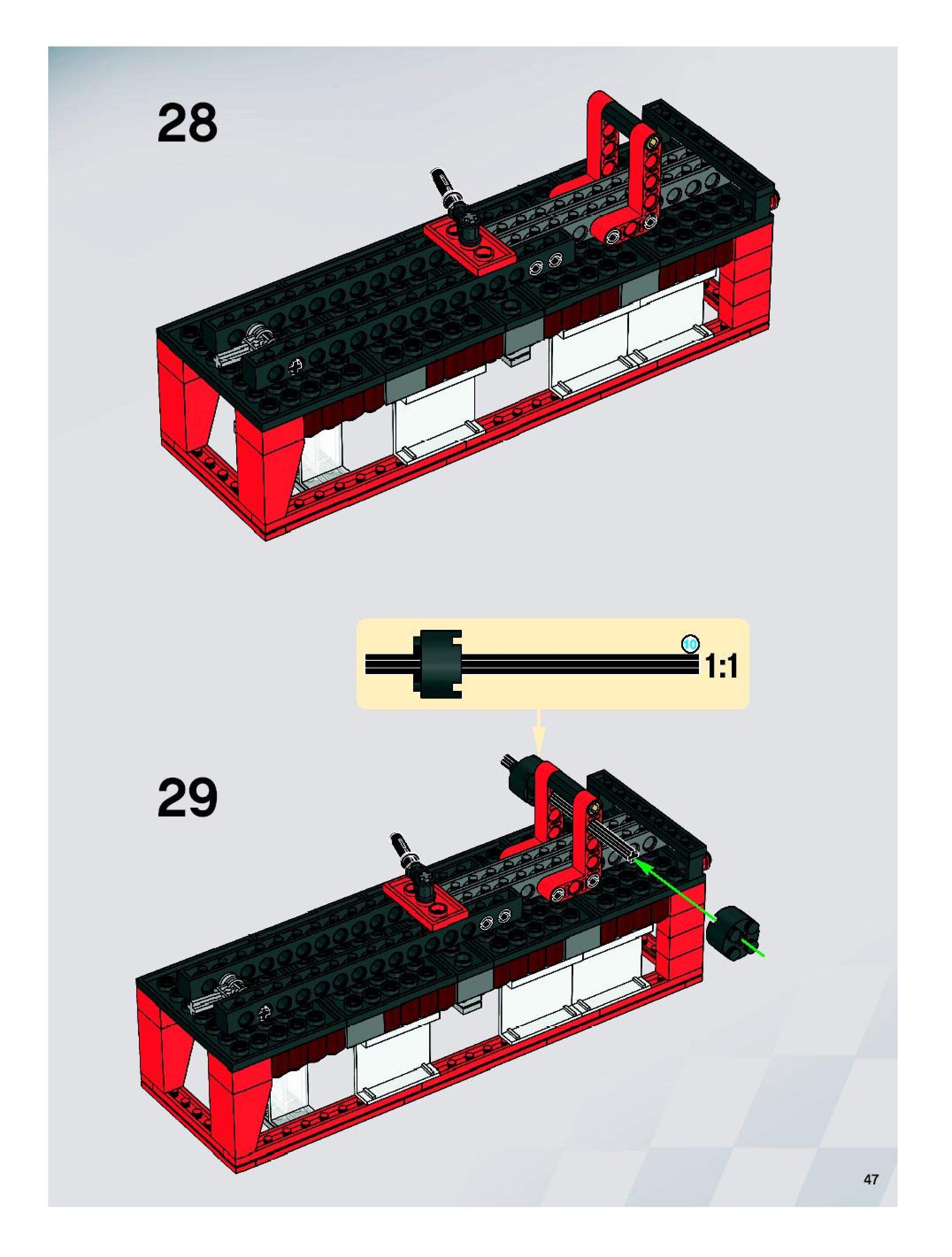 28

10
1:1

29

47