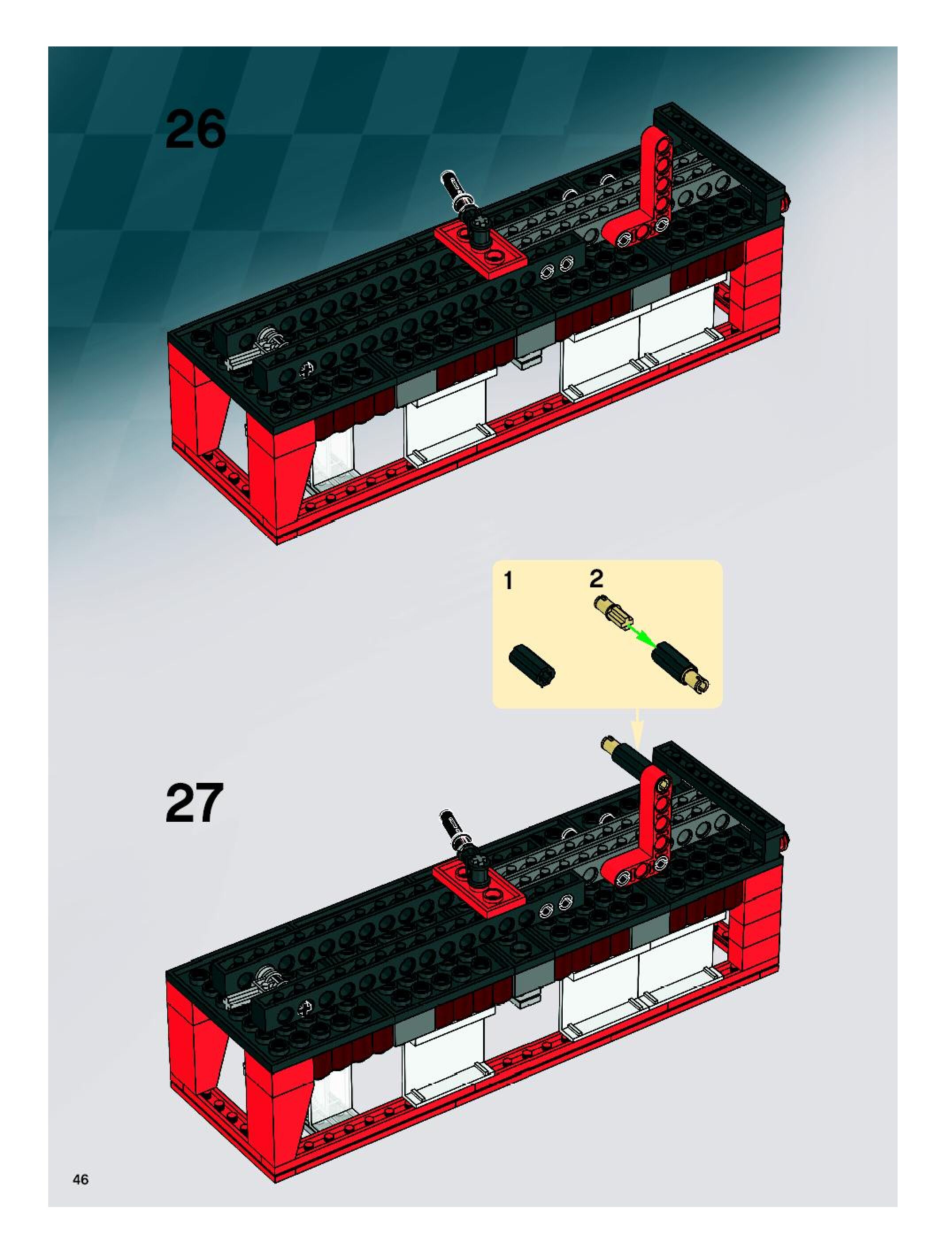 26

1

2

27

46