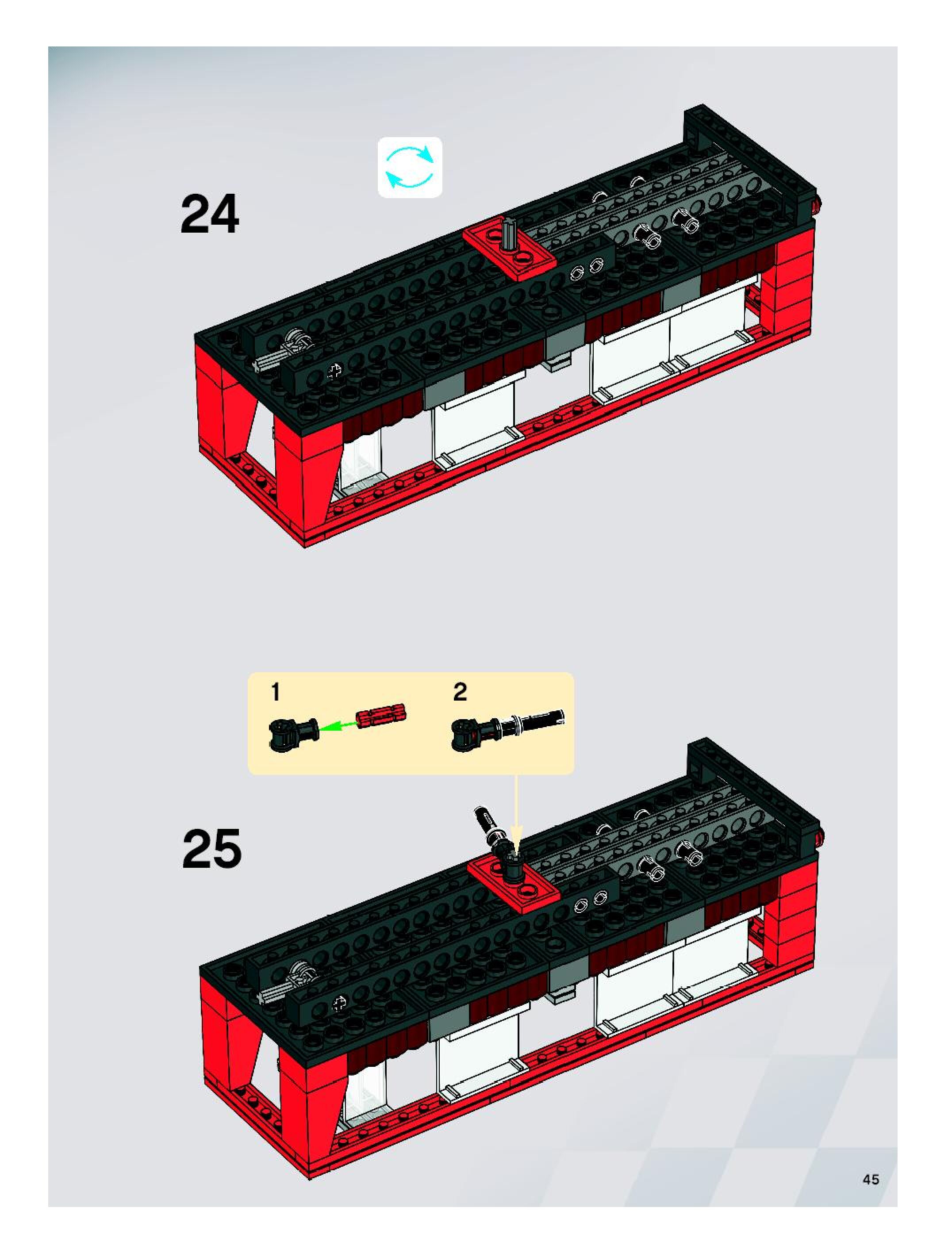 24

1

2

25

45