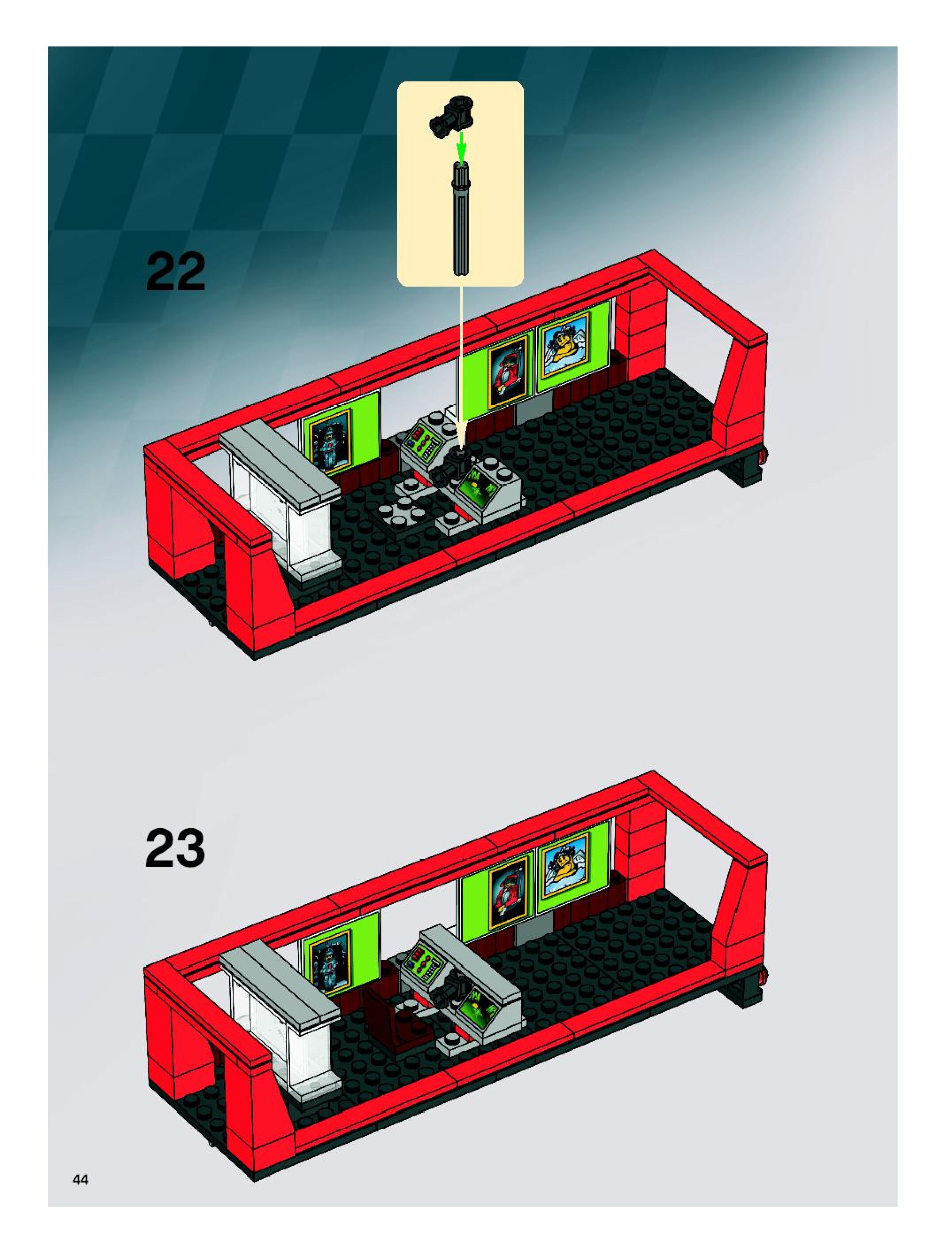 22

23

44