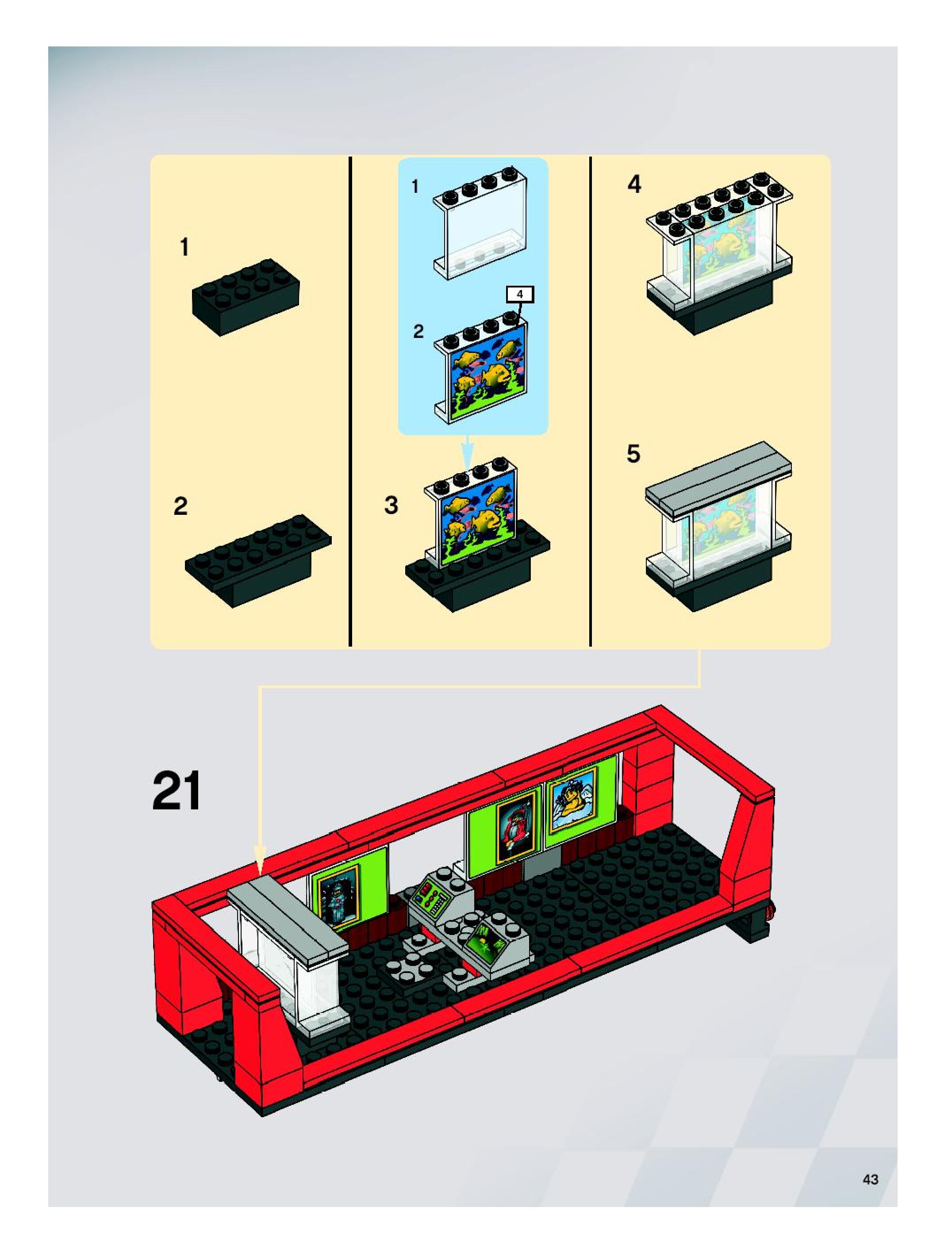 1

2

1

4

2

3

4

5

21

43