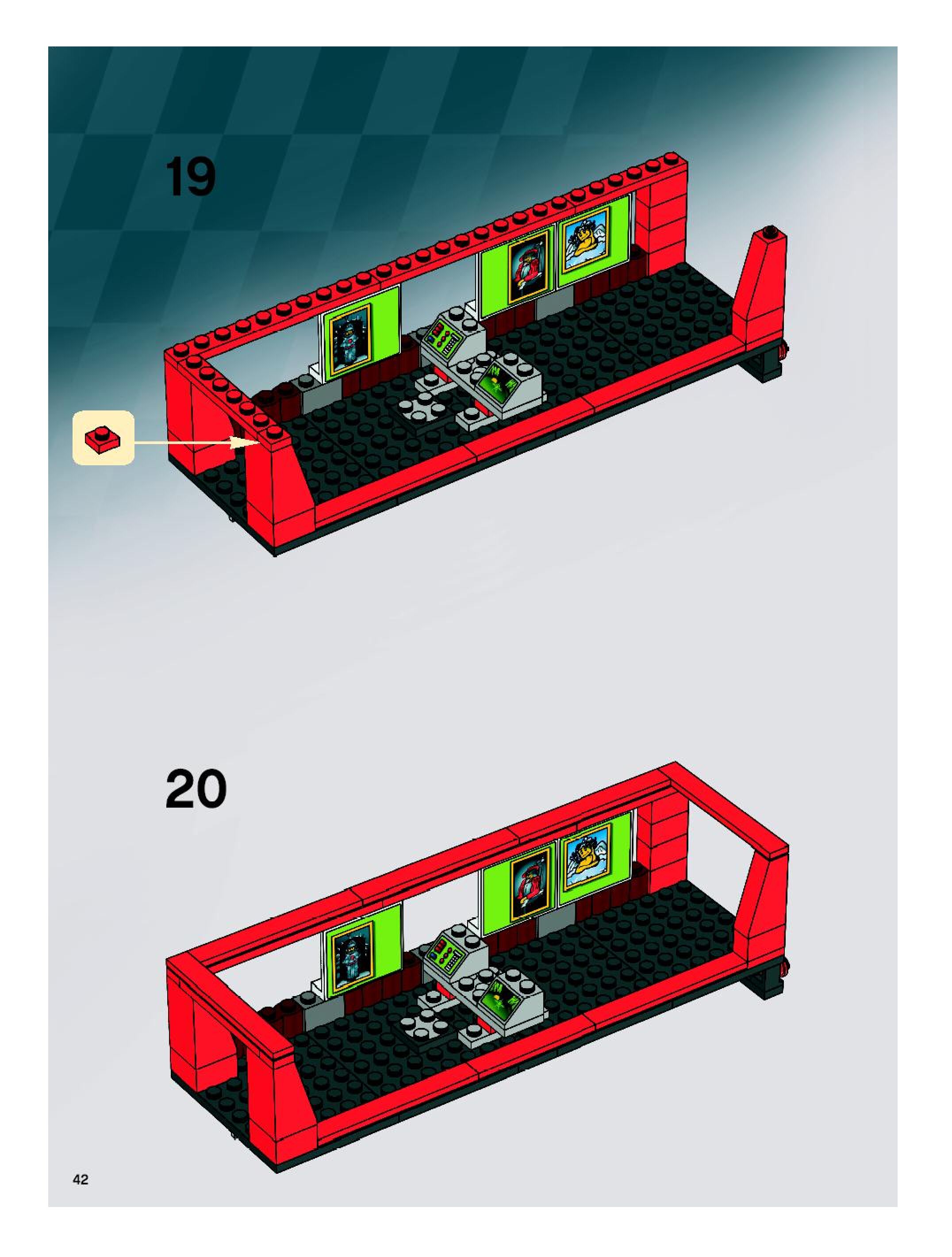 19

20

42