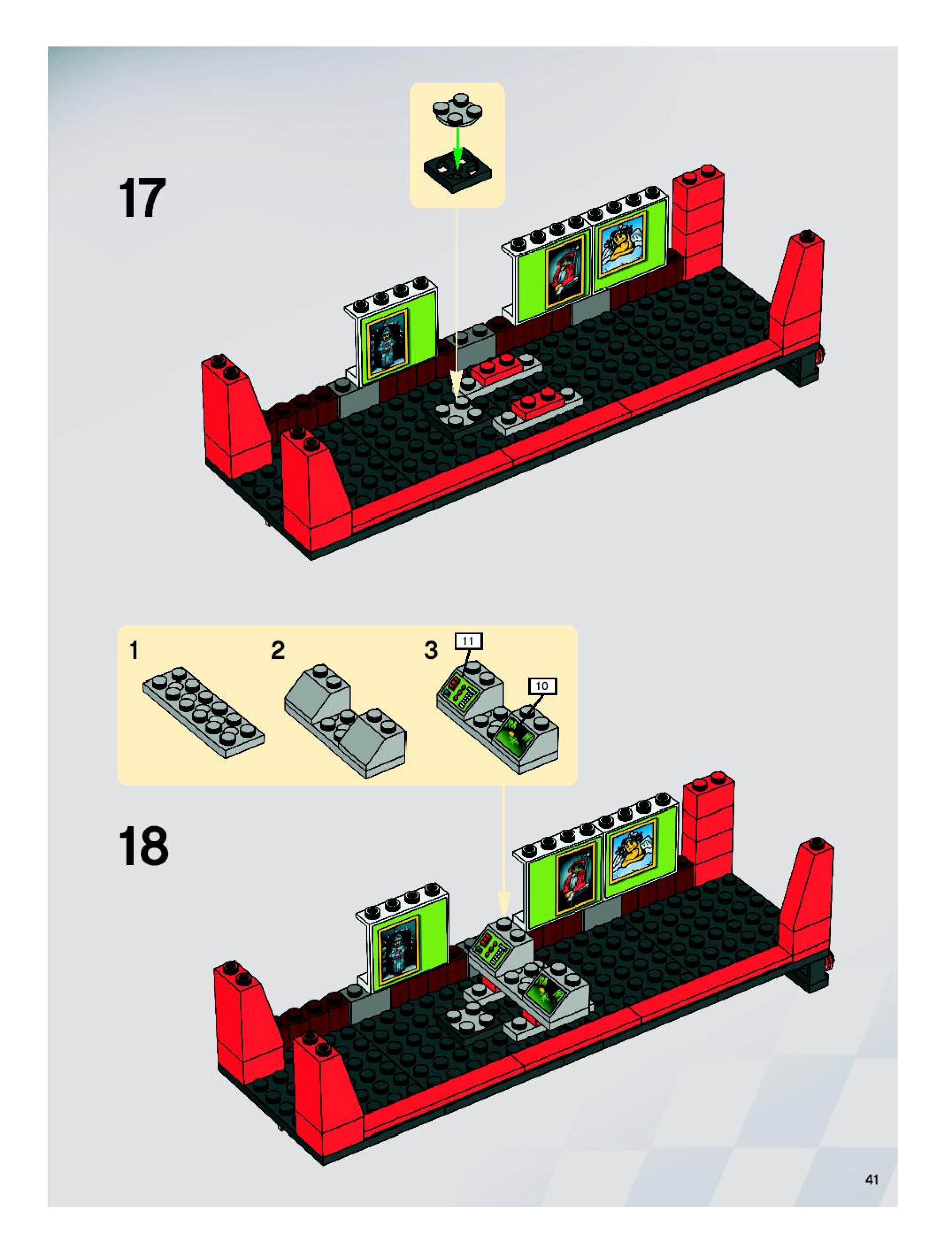 17

1

2

3

11

10

18

41