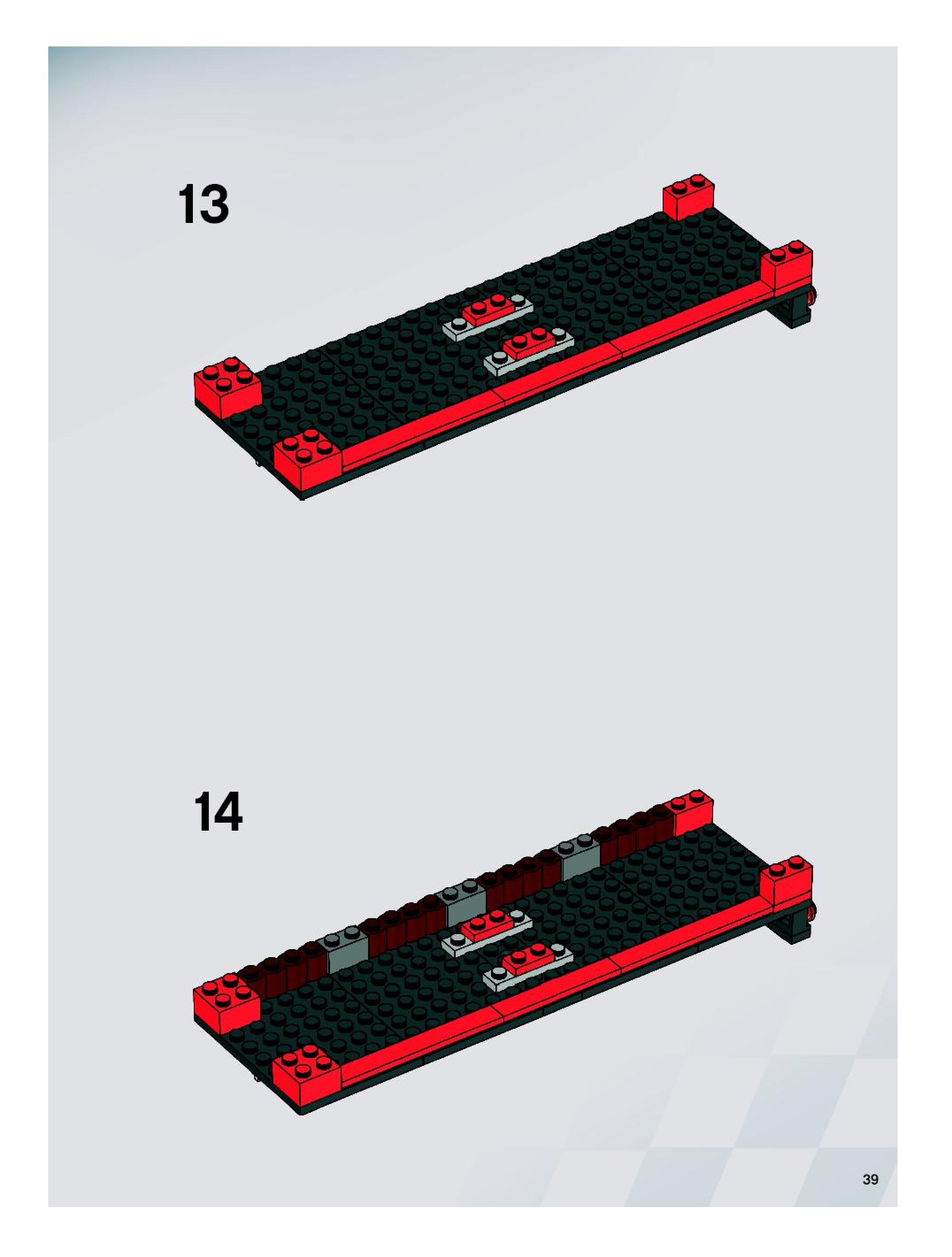 13

14

39