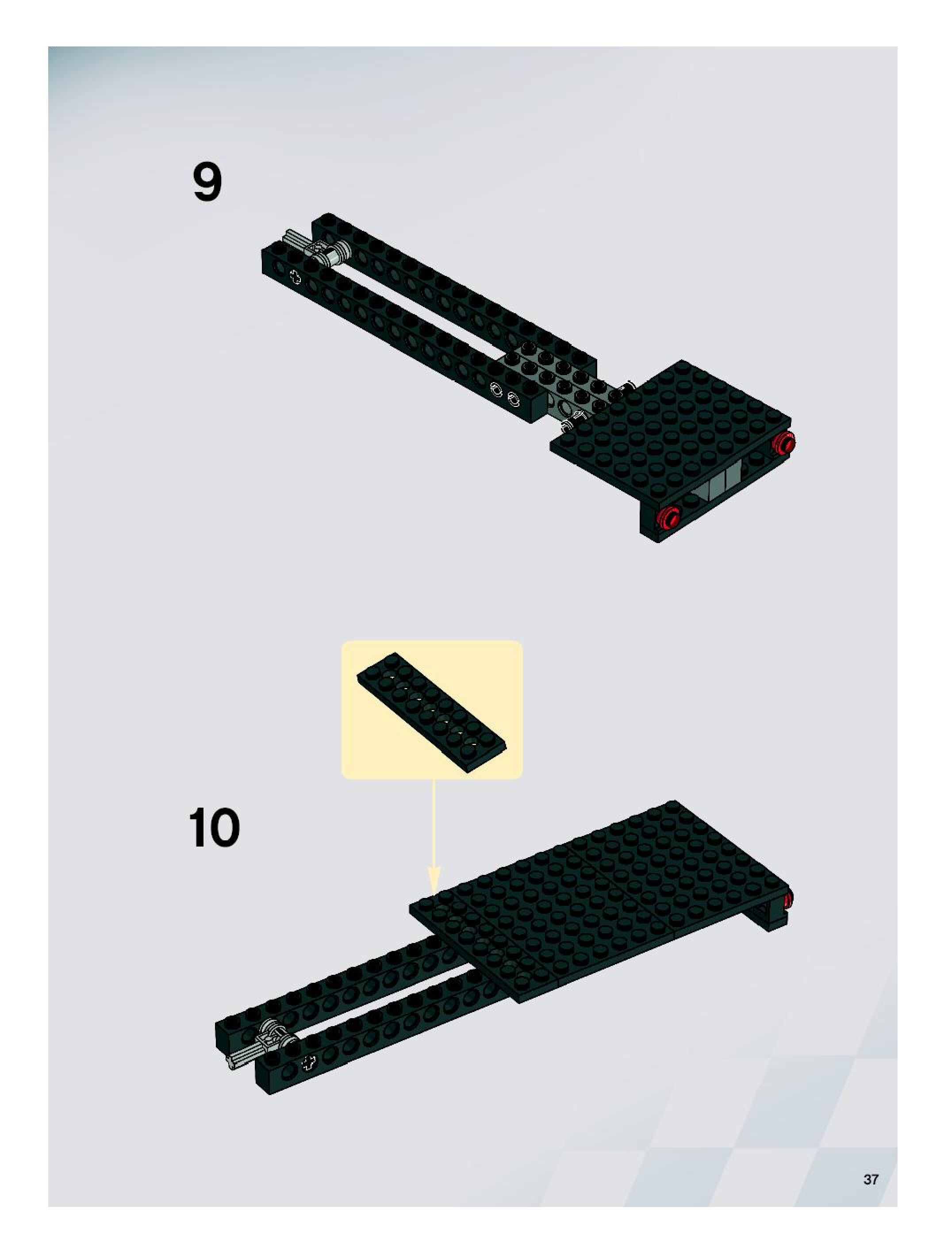 9

10

37